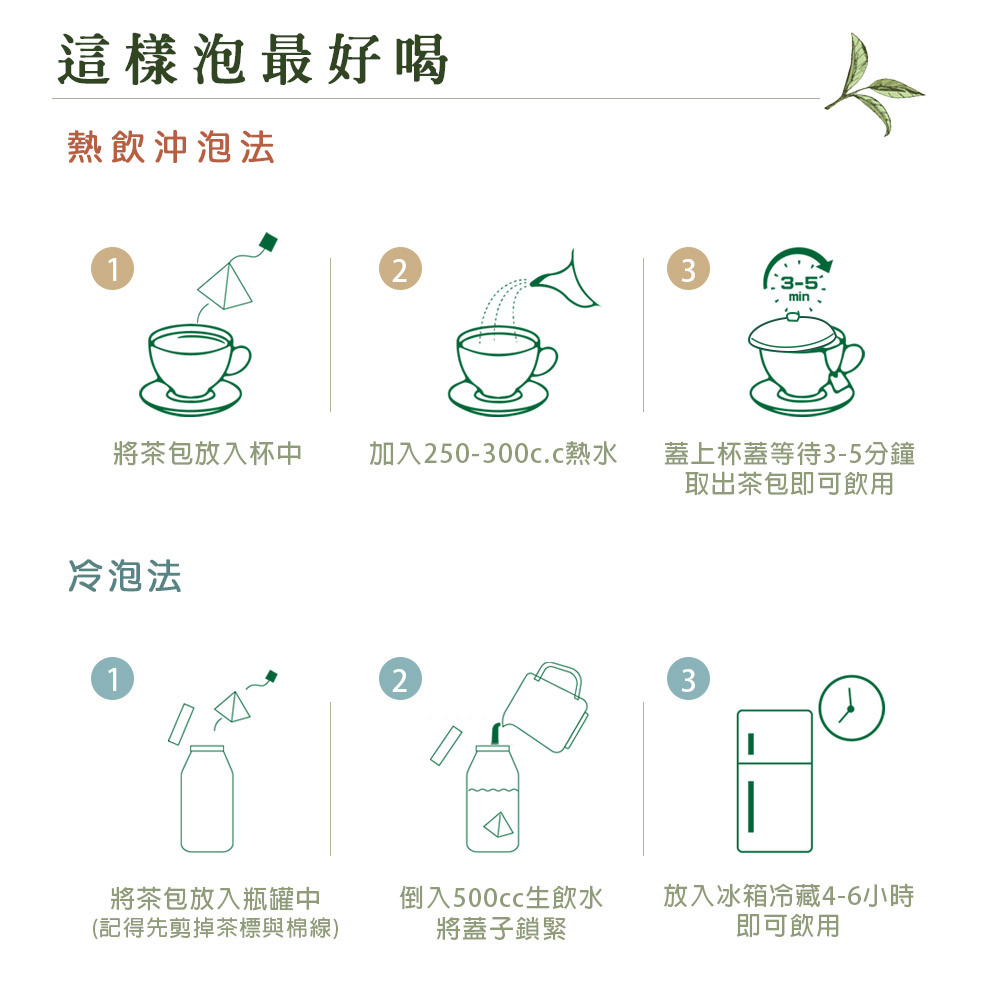 這樣泡最好喝

熱飲沖泡法

1

將茶包放入杯中

2

加入250-300c.c熱水

3

3-5 min

蓋上杯蓋等待3-5分鐘
取出茶包即可飲用

冷泡法

1

將茶包放入瓶罐中
(記得先剪掉茶標與棉線)

2

倒入500cc生飲水
將蓋子鎖緊

3

放入冰箱冷藏4-6小時
即可飲用