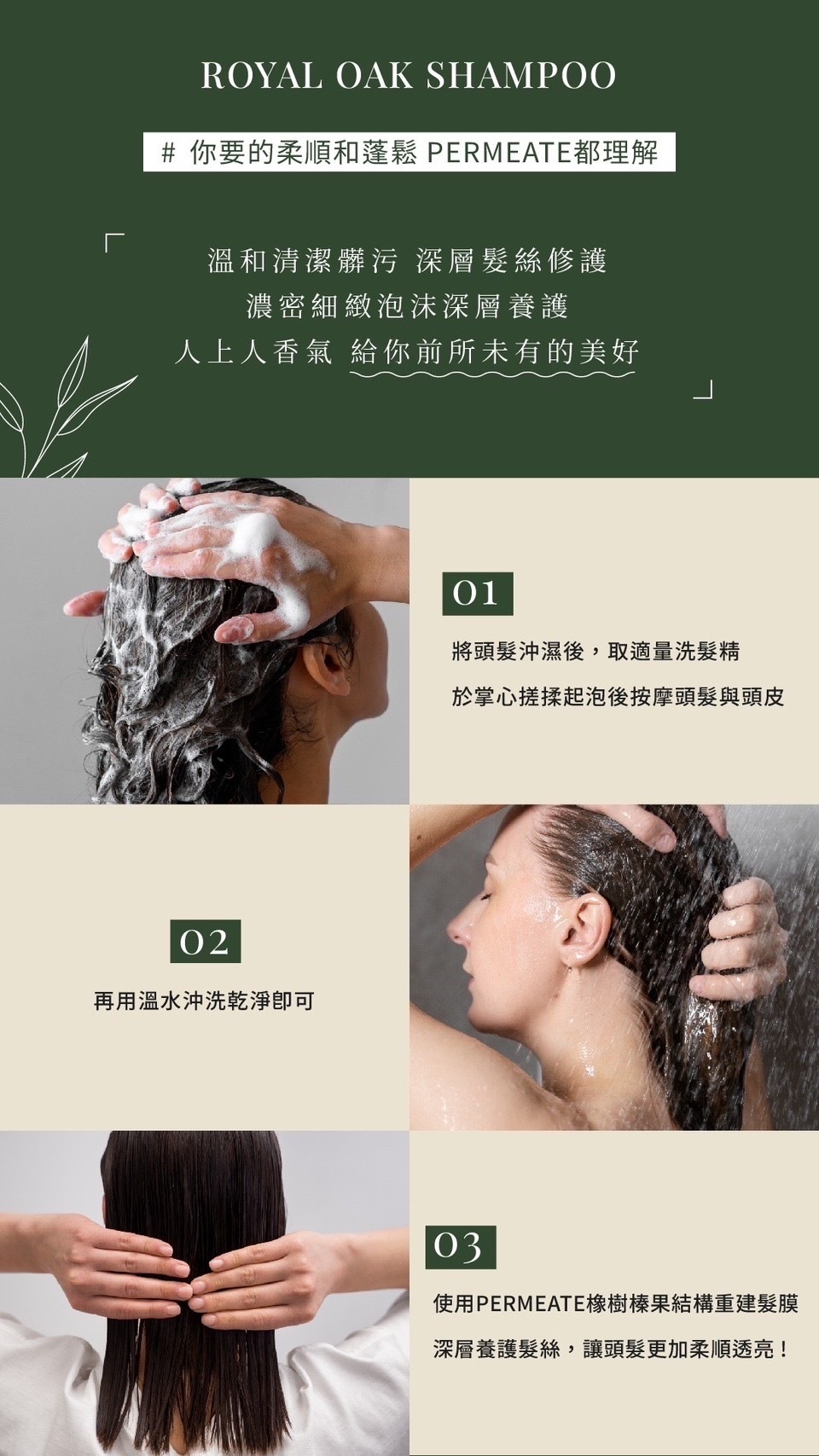 ROYAL OAK SHAMPOO

# 你要的柔順和蓬鬆 PERMEATE都理解

「

溫和清潔髒污 深層髮絲修護
濃密細緻泡沫深層養護
人上人香氣 給你前所未有的美好

」

01

將頭髮沖濕後，取適量洗髮精
於掌心搓揉起泡後按摩頭髮與頭皮

02

再用溫水沖洗乾淨即可

03

使用PERMEATE橡樹榛果結構重建髮膜
深層養護髮絲，讓頭髮更加柔順透亮！