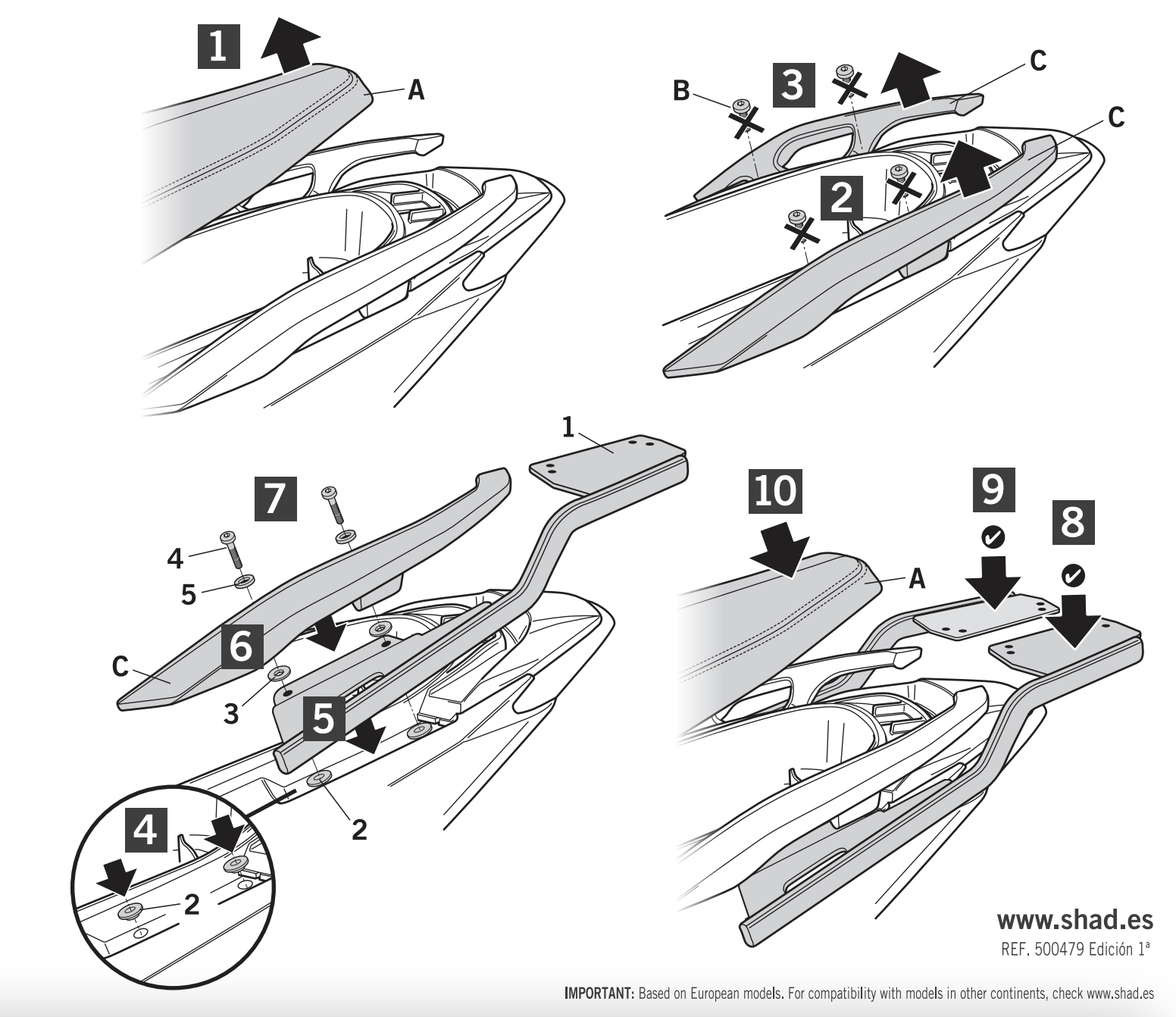 1

A

B

3

C

C

2

1

7

4

5

6

C

3

5

2

4

2

10

9

8

A

www.shad.es

REF. 500479 Edición 1ª

IMPORTANT: Based on European models. For compatibility with models in other continents, check www.shad.es