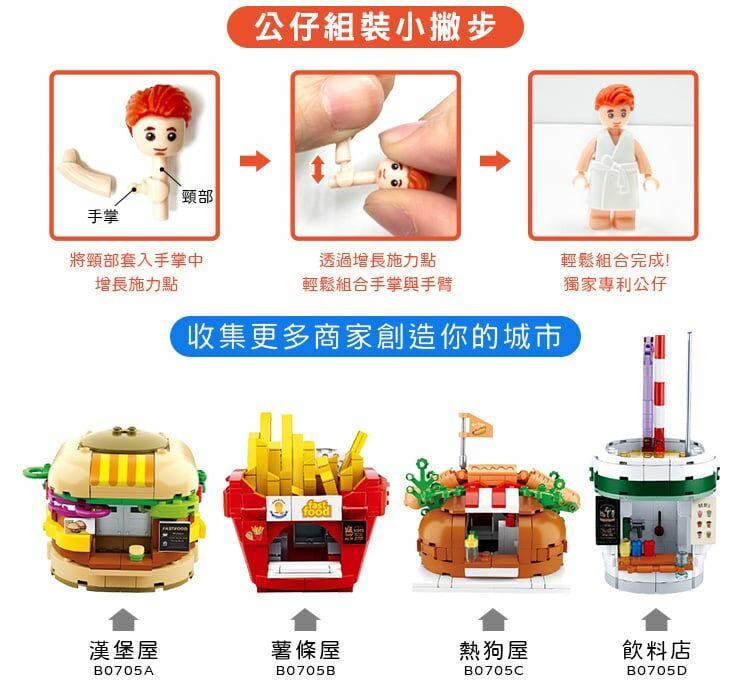 公仔組裝小撇步

頸部
手掌

將頸部套入手掌中
增長施力點

透過增長施力點
輕鬆組合手掌與手臂

輕鬆組合完成!
獨家專利公仔

收集更多商家創造你的城市

FASTFOOD

fast food

漢堡屋
B0705A

薯條屋
B0705B

熱狗屋
B0705C

飲料店
B0705D