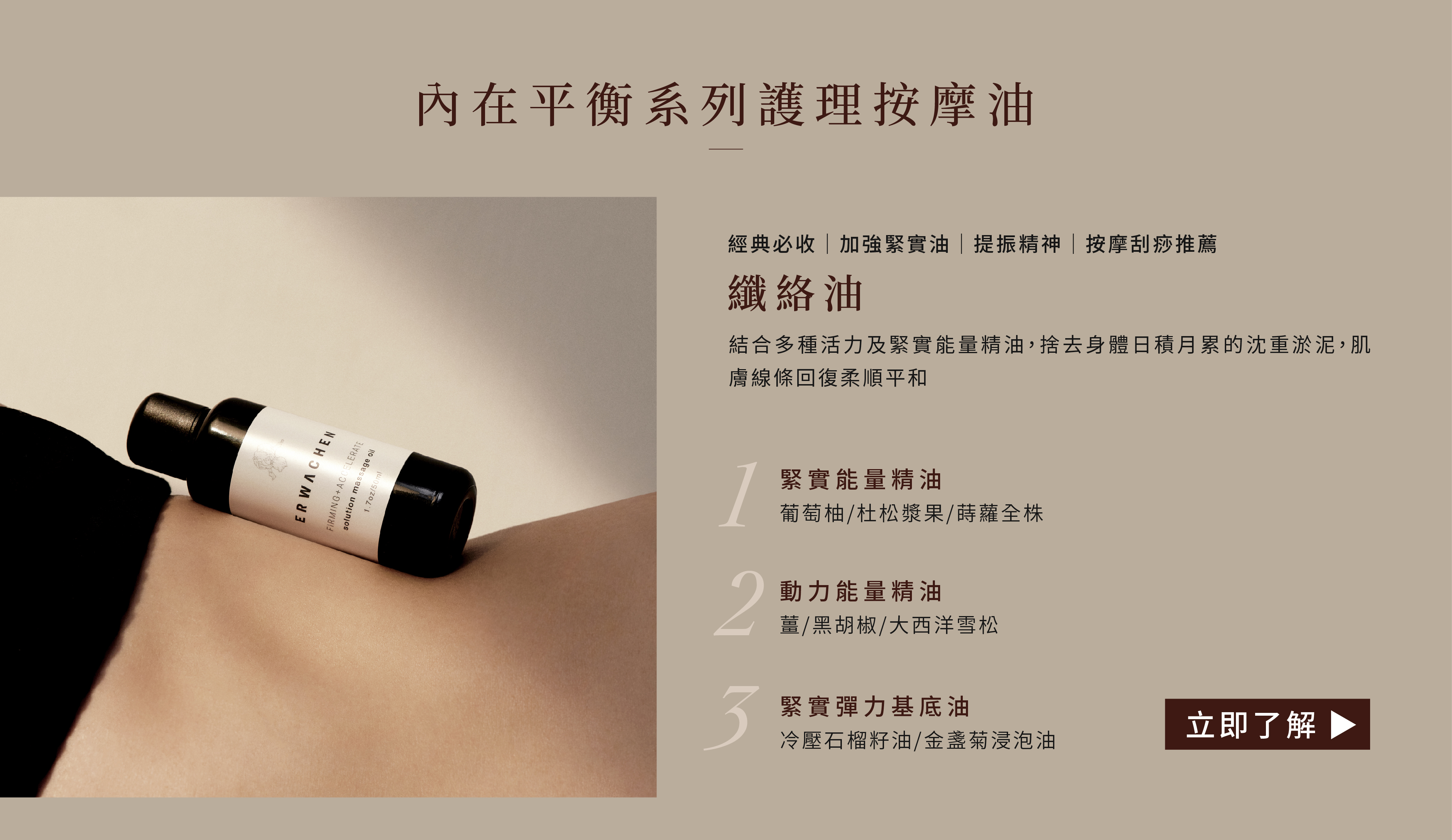 內在平衡系列護理按摩油

ERWACHEN
FIRMING+ACCELERATE
solution massage oil
1.7oz/50ml

經典必收｜加強緊實油｜提振精神｜按摩刮痧推薦

纖絡油

結合多種活力及緊實能量精油，捨去身體日積月累的沈重淤泥，肌膚線條回復柔順平和

1 緊實能量精油
葡萄柚/杜松漿果/蒔蘿全株

2 動力能量精油
薑/黑胡椒/大西洋雪松

3 緊實彈力基底油
冷壓石榴籽油/金盞菊浸泡油

立即了解 ▶