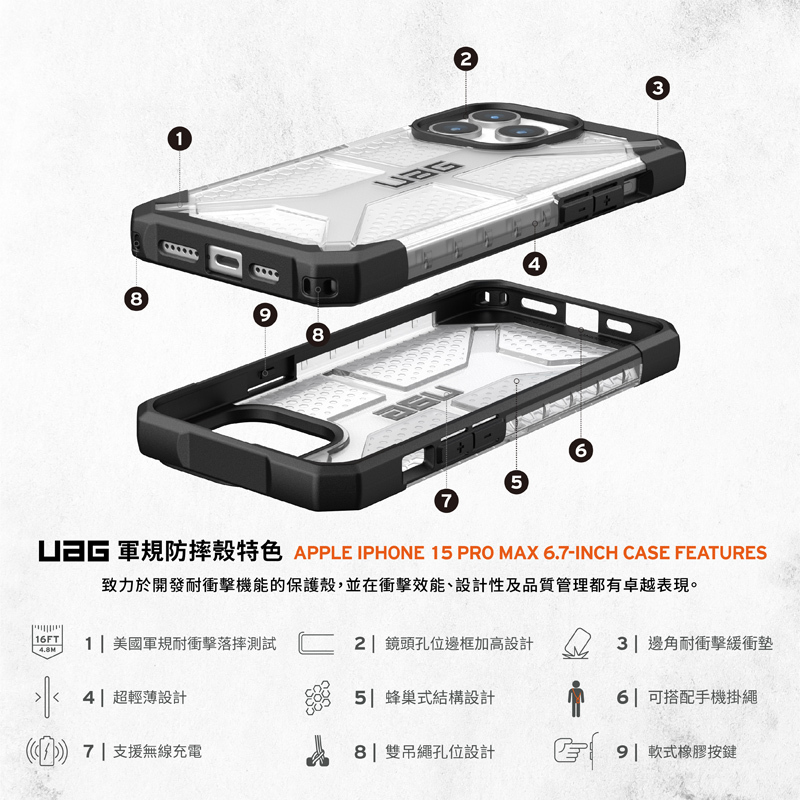 2
3
1
UAG
4
8
9
8
UAG
6
5
7

UAG 軍規防摔殼特色 APPLE IPHONE 15 PRO MAX 6.7-INCH CASE FEATURES

致力於開發耐衝擊機能的保護殼，並在衝擊效能、設計性及品質管理都有卓越表現。

16FT 4.8M 1 | 美國軍規耐衝擊落摔測試
2 | 鏡頭孔位邊框加高設計
3 | 邊角耐衝擊緩衝墊
4 | 超輕薄設計
5 | 蜂巢式結構設計
6 | 可搭配手機掛繩
7 | 支援無線充電
8 | 雙吊繩孔位設計
9 | 軟式橡膠按鍵