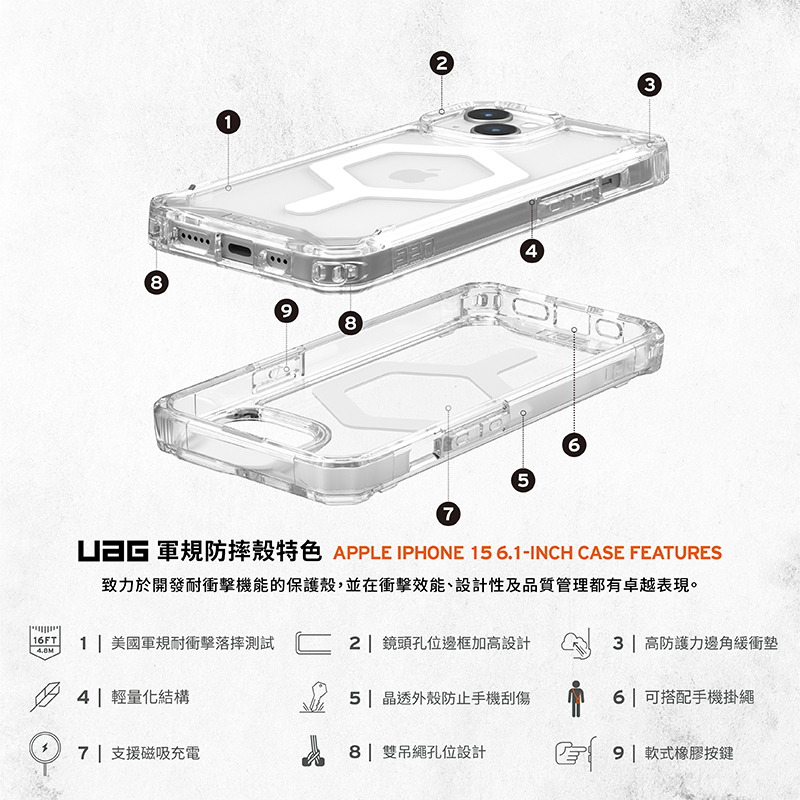 2
3
1
4
8
9
8
6
5
7

UAG 軍規防摔殼特色 APPLE IPHONE 15 6.1-INCH CASE FEATURES

致力於開發耐衝擊機能的保護殼，並在衝擊效能、設計性及品質管理都有卓越表現。

16FT
4.8M
1 | 美國軍規耐衝擊落摔測試
2 | 鏡頭孔位邊框加高設計
3 | 高防護力邊角緩衝墊
4 | 輕量化結構
5 | 晶透外殼防止手機刮傷
6 | 可搭配手機掛繩
7 | 支援磁吸充電
8 | 雙吊繩孔位設計
9 | 軟式橡膠按鍵