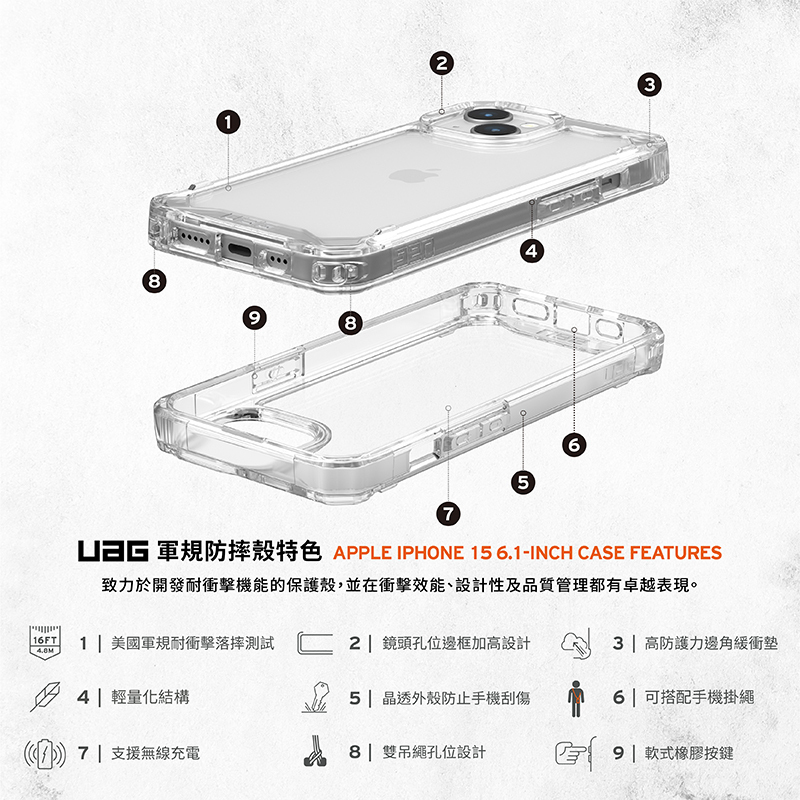 2
3
1
4
8
9
8
6
5
7

UAG 軍規防摔殼特色 APPLE IPHONE 15 6.1-INCH CASE FEATURES

致力於開發耐衝擊機能的保護殼，並在衝擊效能、設計性及品質管理都有卓越表現。

16FT 4.8M

1 | 美國軍規耐衝擊落摔測試

2 | 鏡頭孔位邊框加高設計

3 | 高防護力邊角緩衝墊

4 | 輕量化結構

5 | 晶透外殼防止手機刮傷

6 | 可搭配手機掛繩

7 | 支援無線充電

8 | 雙吊繩孔位設計

9 | 軟式橡膠按鍵