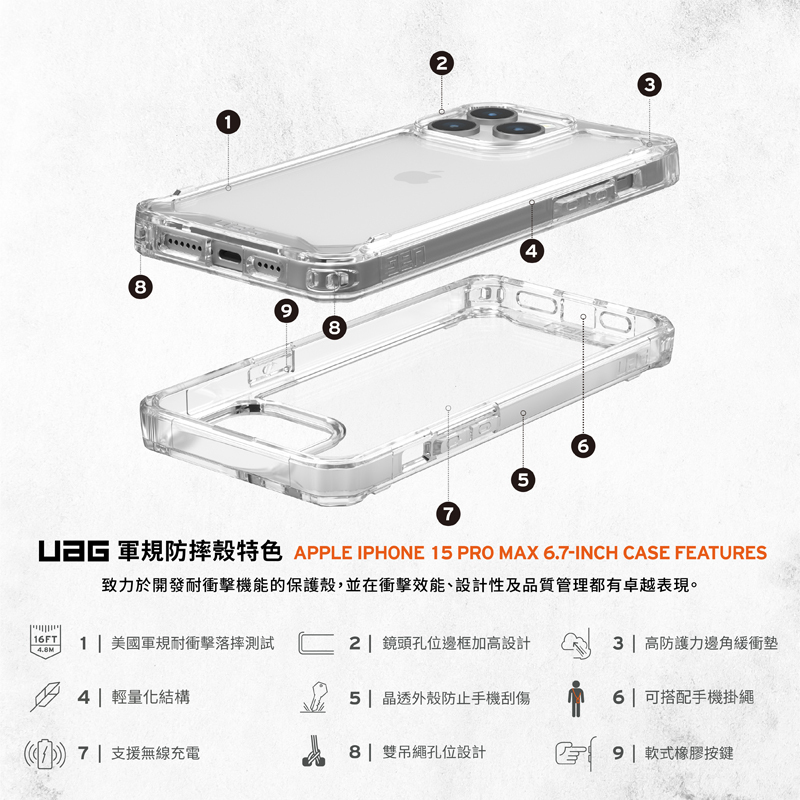 2

3

1

4

8

9

8

6

5

7

UAG 軍規防摔殼特色 APPLE IPHONE 15 PRO MAX 6.7-INCH CASE FEATURES

致力於開發耐衝擊機能的保護殼，並在衝擊效能、設計性及品質管理都有卓越表現。

16FT
4.8M

1 | 美國軍規耐衝擊落摔測試

2 | 鏡頭孔位邊框加高設計

3 | 高防護力邊角緩衝墊

4 | 輕量化結構

5 | 晶透外殼防止手機刮傷

6 | 可搭配手機掛繩

7 | 支援無線充電

8 | 雙吊繩孔位設計

9 | 軟式橡膠按鍵