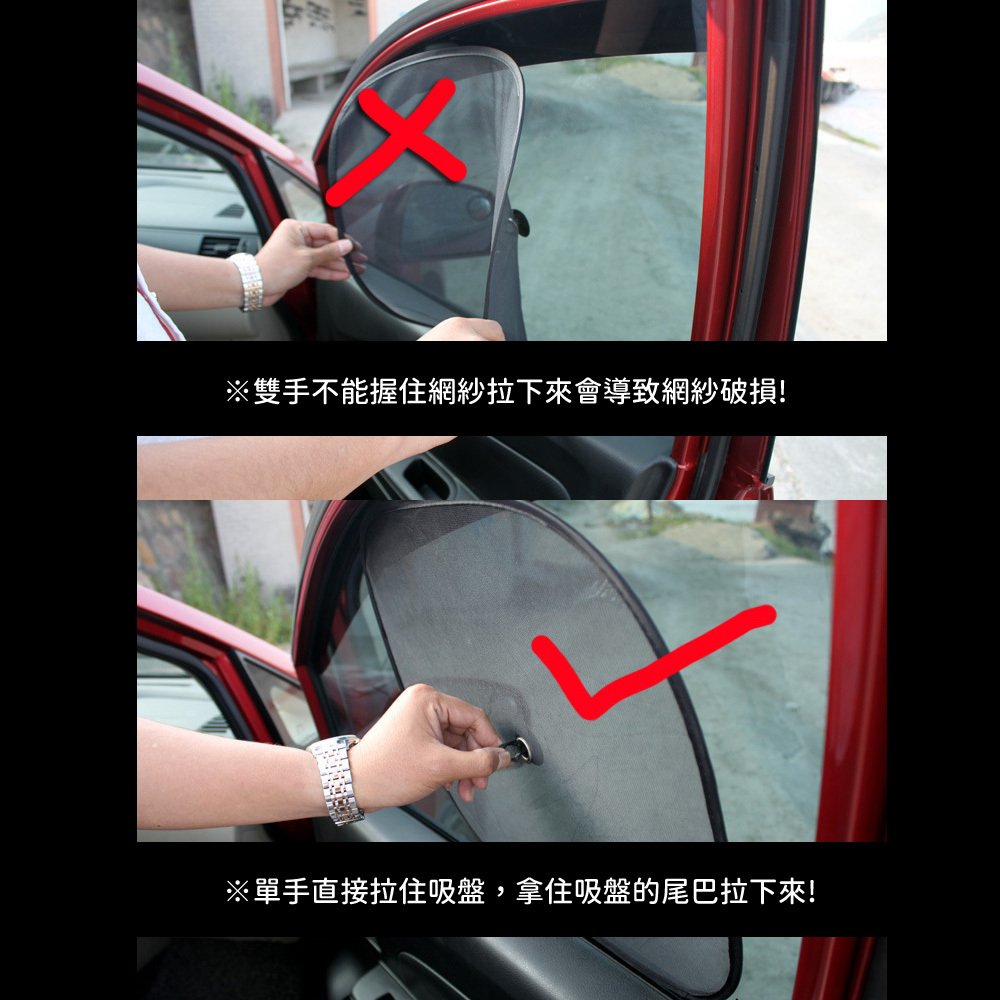 ※雙手不能握住網紗拉下來會導致網紗破損!

※單手直接拉住吸盤，拿住吸盤的尾巴拉下來!