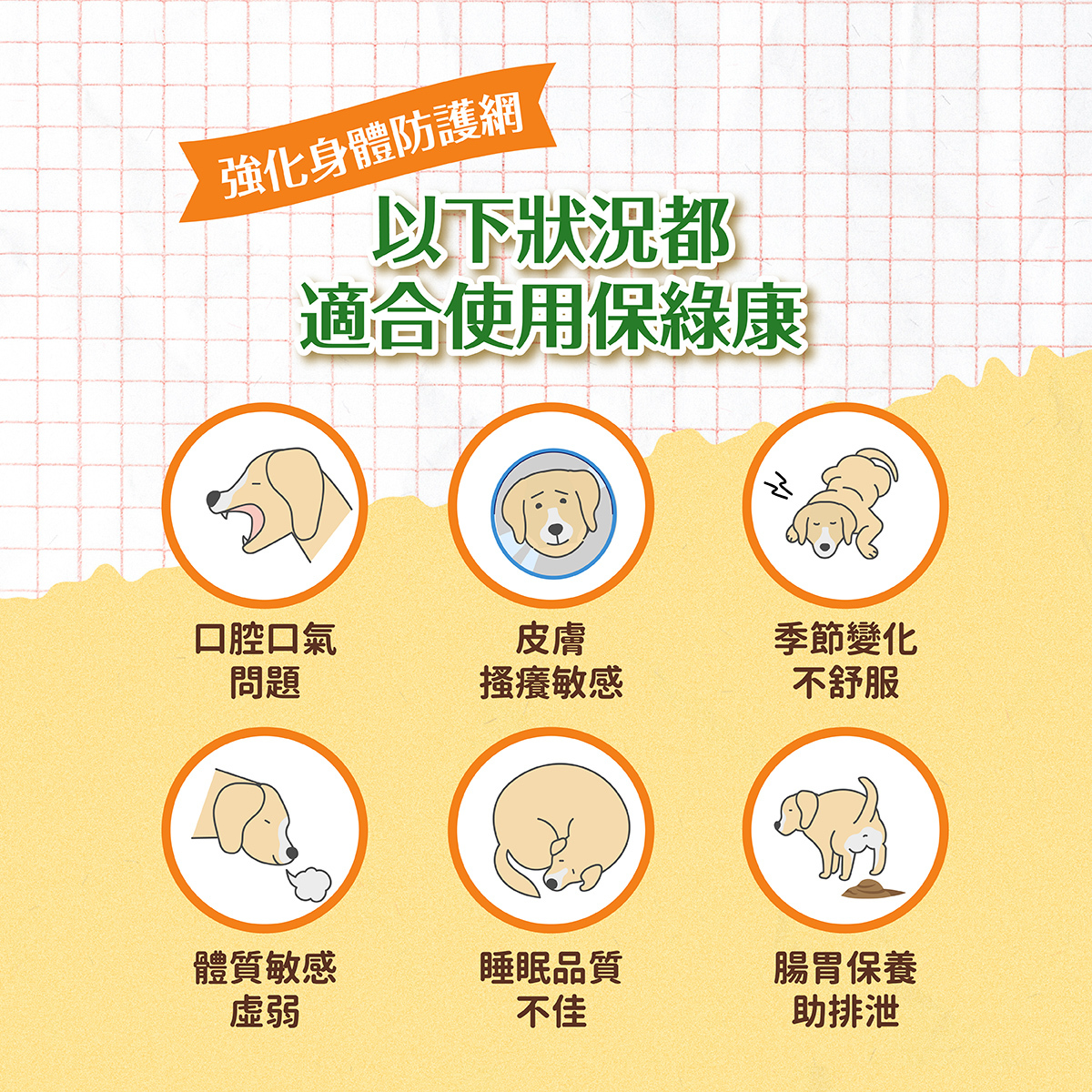 強化身體防護網

以下狀況都
適合使用保綠康

口腔口氣
問題

皮膚
搔癢敏感

季節變化
不舒服

體質敏感
虛弱

睡眠品質
不佳

腸胃保養
助排泄