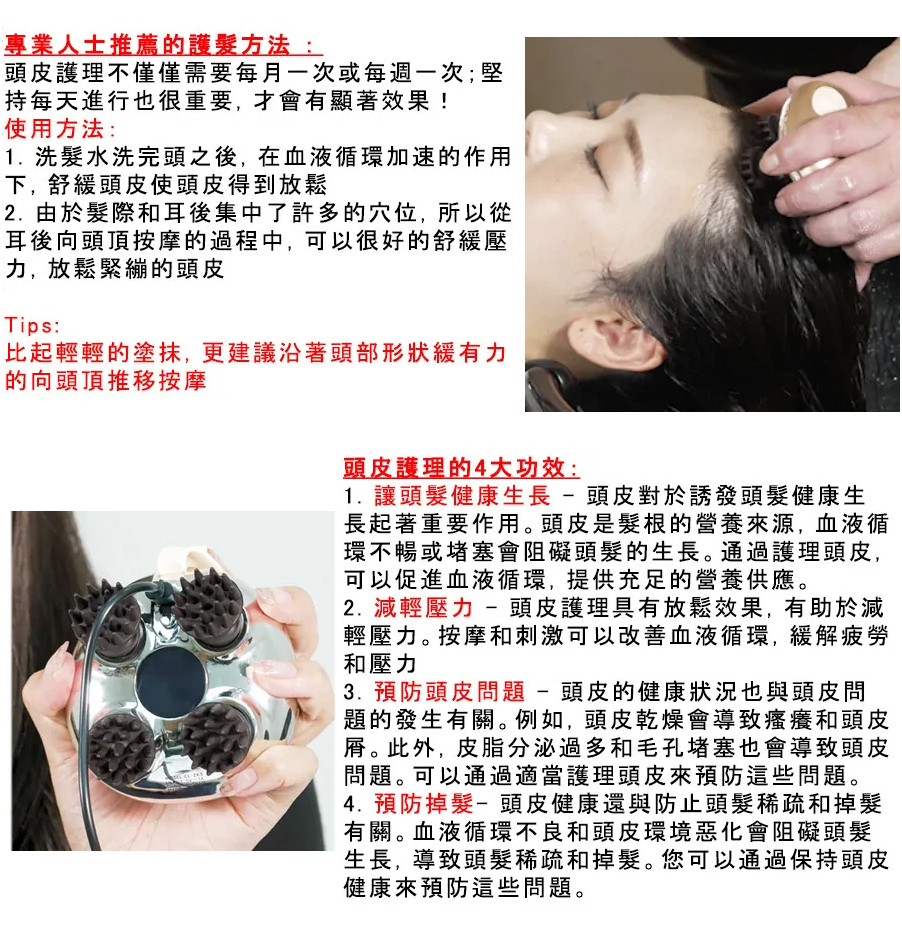 專業人士推薦的護髮方法 ：
頭皮護理不僅僅需要每月一次或每週一次;堅持每天進行也很重要，才會有顯著效果！
使用方法：
1. 洗髮水洗完頭之後，在血液循環加速的作用下，舒緩頭皮使頭皮得到放鬆
2. 由於髮際和耳後集中了許多的穴位，所以從耳後向頭頂按摩的過程中，可以很好的舒緩壓力，放鬆緊繃的頭皮

Tips:
比起輕輕的塗抹，更建議沿著頭部形狀緩有力的向頭頂推移按摩

頭皮護理的4大功效：
1. 讓頭髮健康生長 - 頭皮對於誘發頭髮健康生長起著重要作用。頭皮是髮根的營養來源，血液循環不暢或堵塞會阻礙頭髮的生長。通過護理頭皮，可以促進血液循環，提供充足的營養供應。
2. 減輕壓力 - 頭皮護理具有放鬆效果，有助於減輕壓力。按摩和刺激可以改善血液循環，緩解疲勞和壓力
3. 預防頭皮問題 - 頭皮的健康狀況也與頭皮問題的發生有關。例如，頭皮乾燥會導致瘙癢和頭皮屑。此外，皮脂分泌過多和毛孔堵塞也會導致頭皮問題。可以通過適當護理頭皮來預防這些問題。
4. 預防掉髮- 頭皮健康還與防止頭髮稀疏和掉髮有關。血液循環不良和頭皮環境惡化會阻礙頭髮生長，導致頭髮稀疏和掉髮。您可以通過保持頭皮健康來預防這些問題。