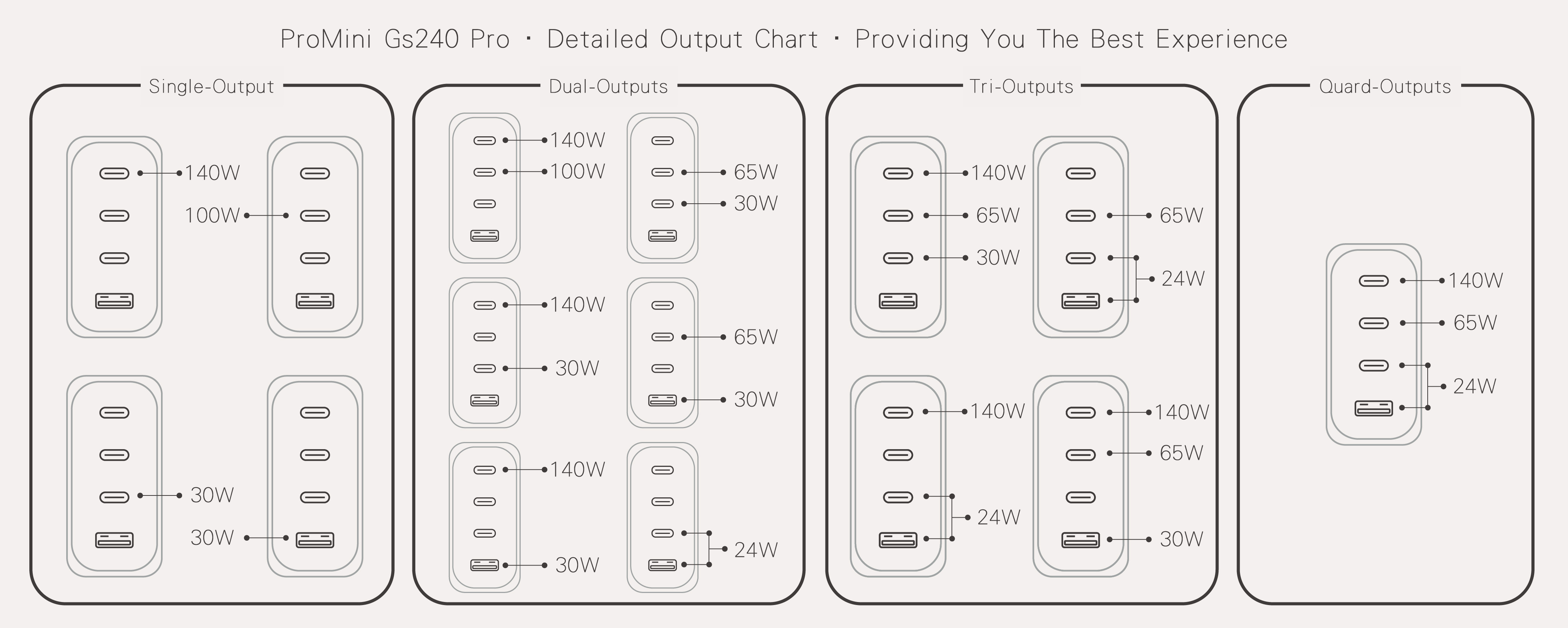 ProMini Gs240 Pro · Detailed Output Chart · Providing You The Best Experience

Single-Output

140W
100W
30W
30W

Dual-Outputs

140W
100W
65W
30W
140W
30W
65W
30W
140W
30W
24W

Tri-Outputs

140W
65W
30W
65W
24W
140W
24W
140W
65W
30W

Quard-Outputs

140W
65W
24W