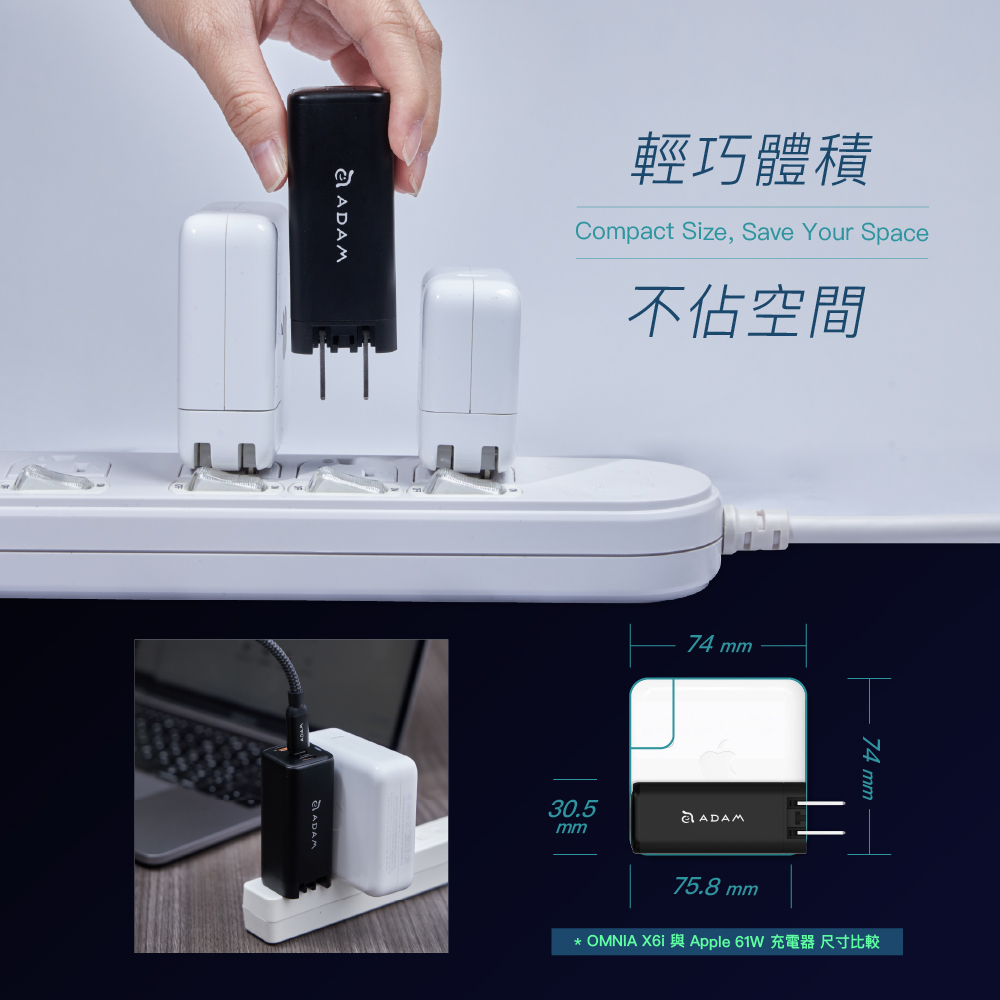 ADAM

輕巧體積

Compact Size, Save Your Space

不佔空間

ADAM

74 mm

74 mm

30.5 mm

ADAM

75.8 mm

* OMNIA X6i 與 Apple 61W 充電器 尺寸比較