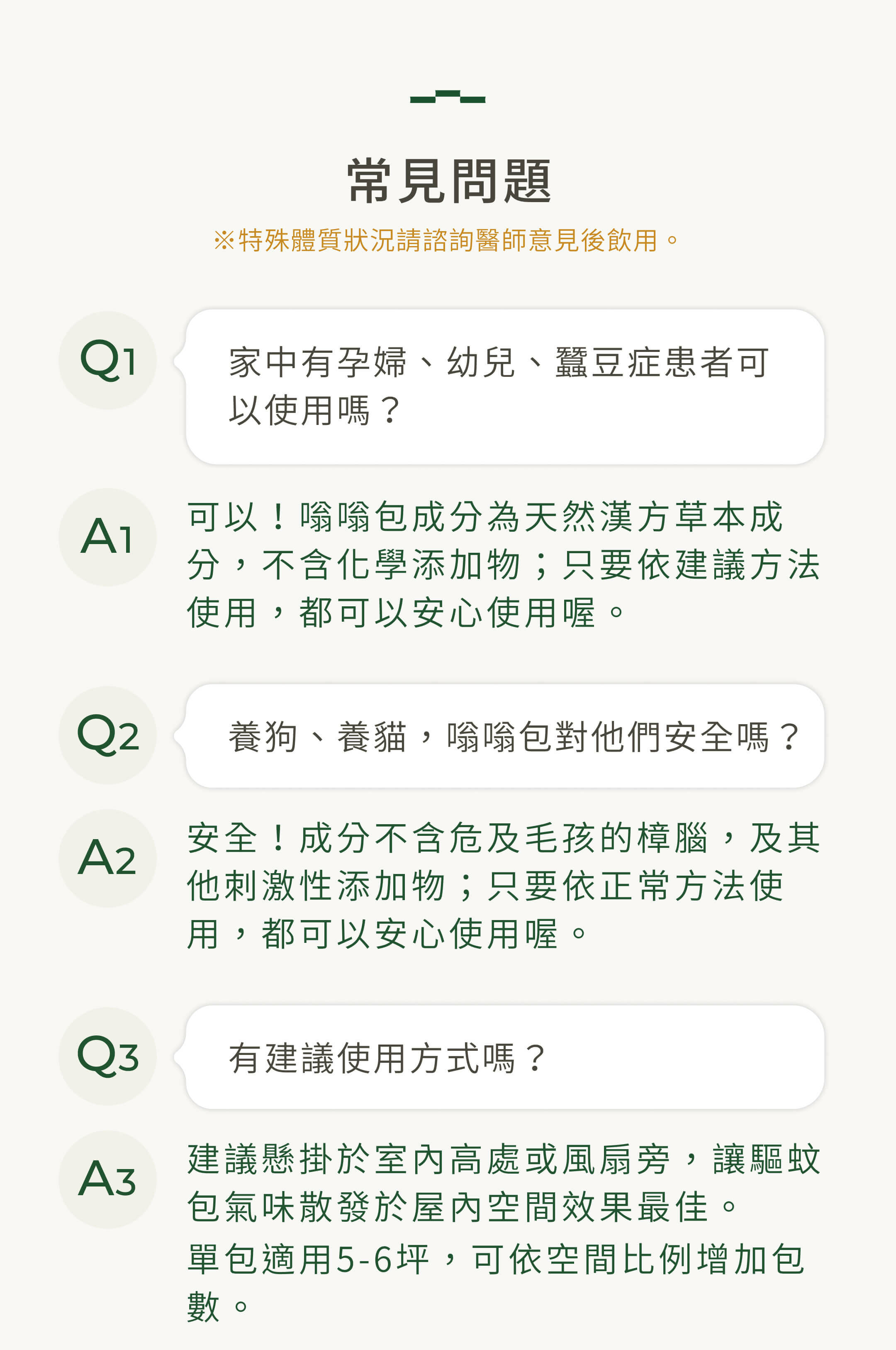 常見問題

※特殊體質狀況請諮詢醫師意見後飲用。

Q1

家中有孕婦、幼兒、蠶豆症患者可以使用嗎？

A1

可以！嗡嗡包成分為天然漢方草本成分，不含化學添加物；只要依建議方法使用，都可以安心使用喔。

Q2

養狗、養貓，嗡嗡包對他們安全嗎？

A2

安全！成分不含危及毛孩的樟腦，及其他刺激性添加物；只要依正常方法使用，都可以安心使用喔。

Q3

有建議使用方式嗎？

A3

建議懸掛於室內高處或風扇旁，讓驅蚊包氣味散發於屋內空間效果最佳。

單包適用5-6坪，可依空間比例增加包數。