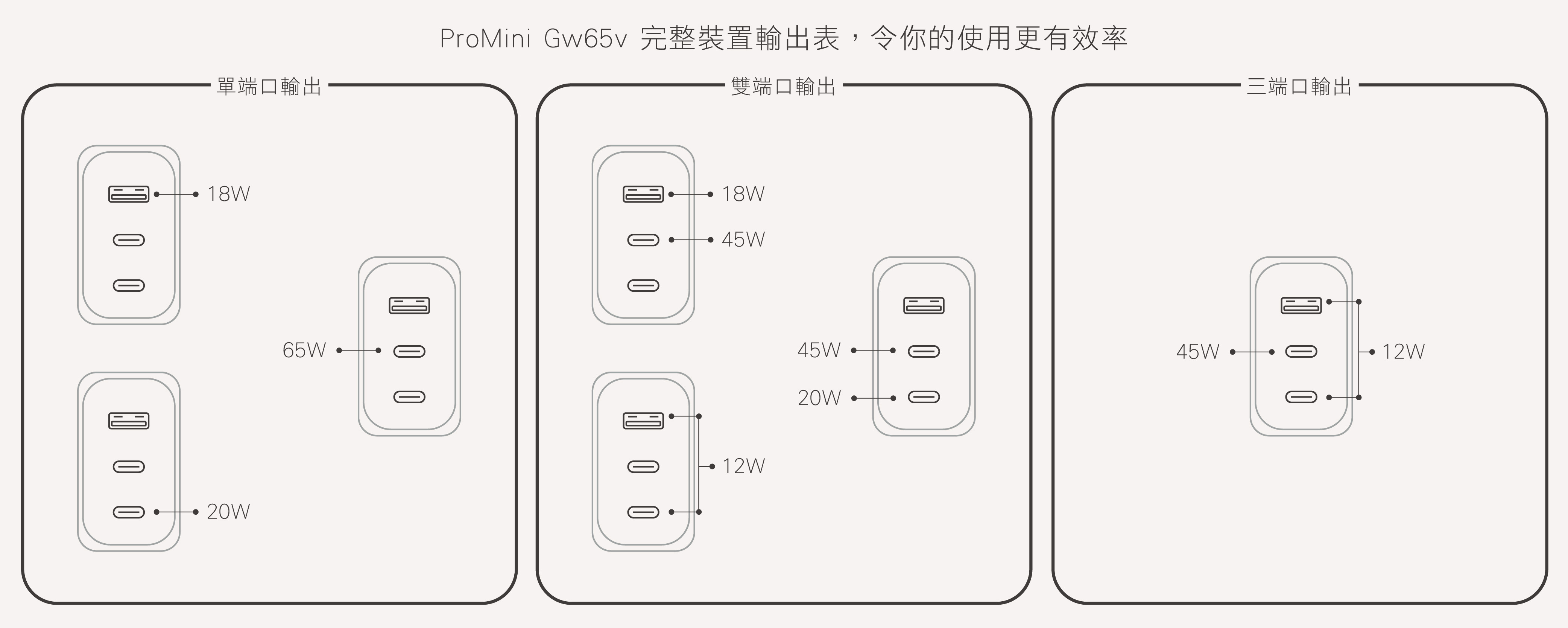 ProMini Gw65v 完整裝置輸出表，令你的使用更有效率

單端口輸出

18W

65W

20W

雙端口輸出

18W

45W

45W

20W

12W

三端口輸出

45W

12W