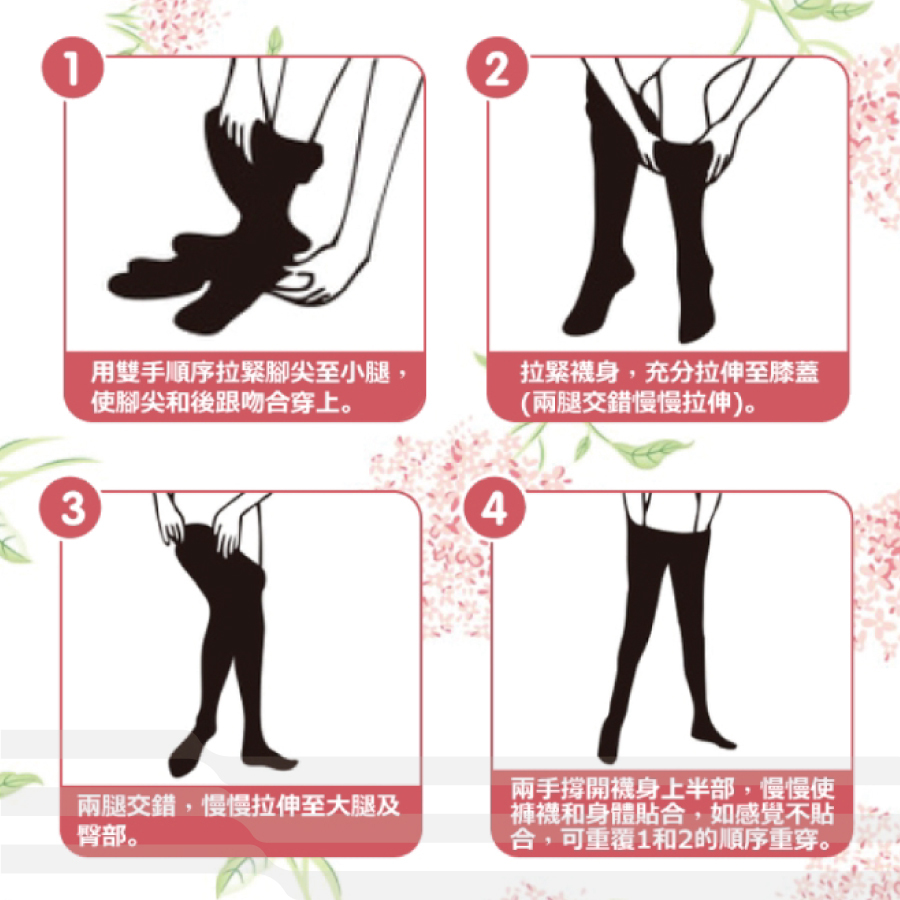 1

用雙手順序拉緊腳尖至小腿，使腳尖和後跟吻合穿上。

2

拉緊襪身，充分拉伸至膝蓋(兩腿交錯慢慢拉伸)。

3

兩腿交錯，慢慢拉伸至大腿及臀部。

4

兩手撐開襪身上半部，慢慢使褲襪和身體貼合，如感覺不貼合，可重覆1和2的順序重穿。