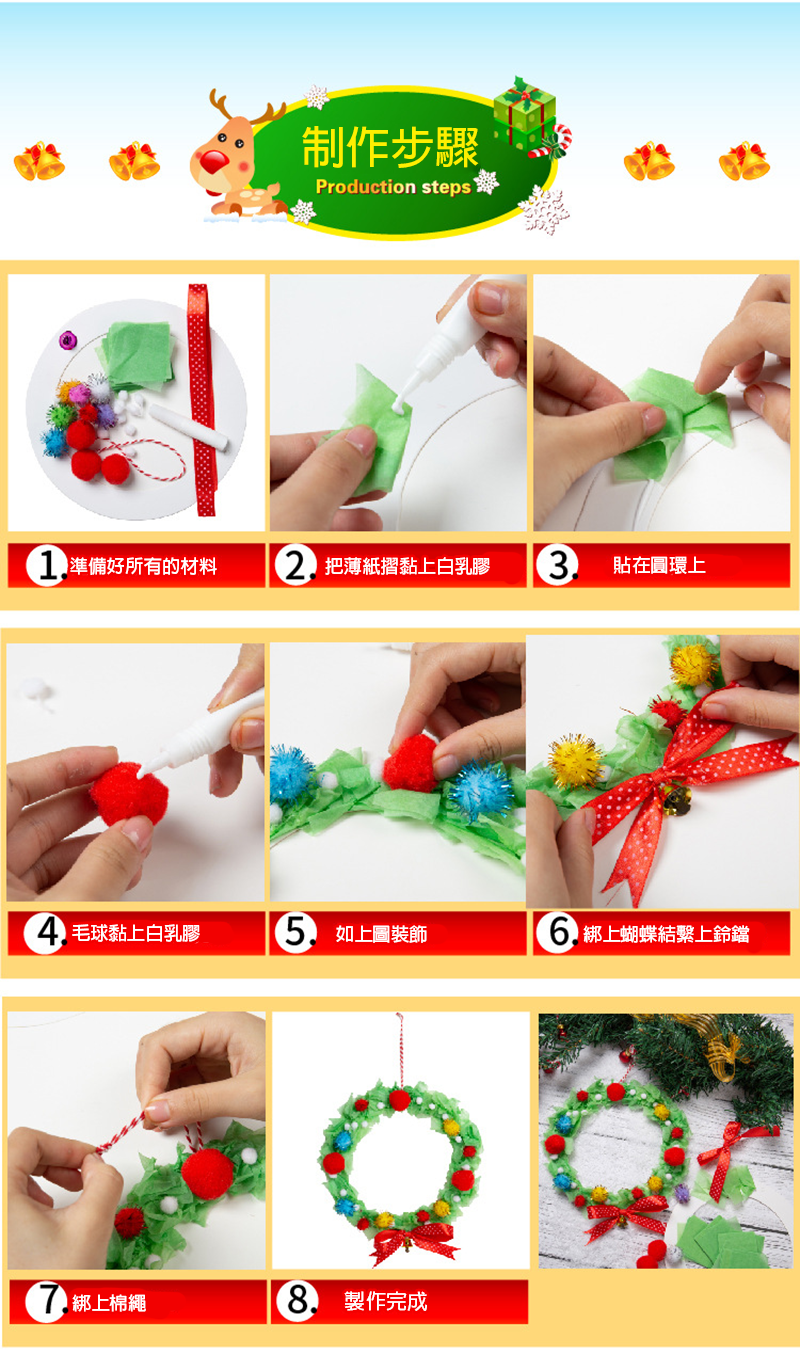 制作步驟
Production steps

1. 準備好所有的材料

2. 把薄紙摺黏上白乳膠

3. 貼在圓環上

4. 毛球黏上白乳膠

5. 如上圖裝飾

6. 綁上蝴蝶結繫上鈴鐺

7. 綁上棉繩

8. 製作完成