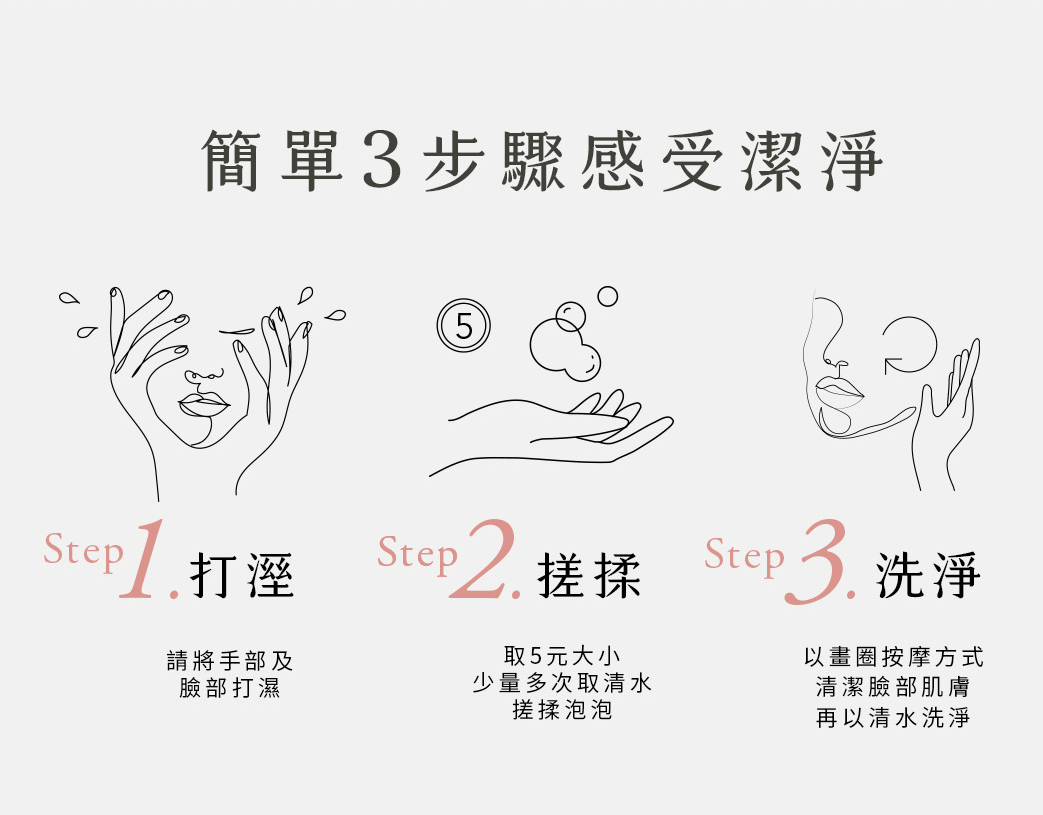 簡單3步驟感受潔淨

5

Step 1. 打溼

請將手部及
臉部打濕

Step 2. 搓揉

取5元大小
少量多次取清水
搓揉泡泡

Step 3. 洗淨

以畫圈按摩方式
清潔臉部肌膚
再以清水洗淨