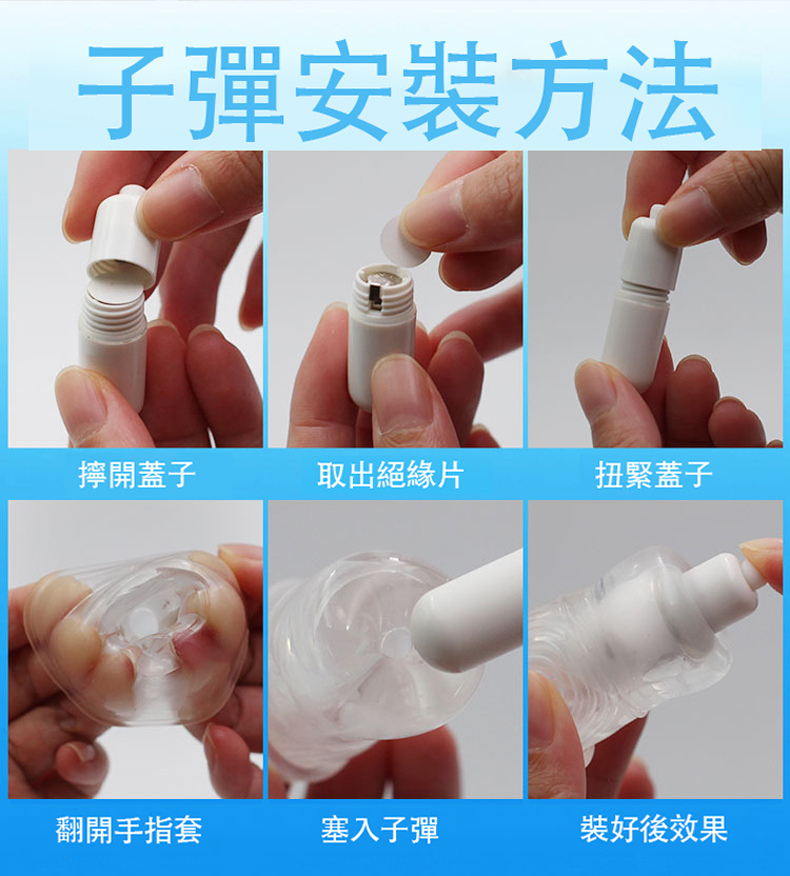 子彈安裝方法

擰開蓋子

取出絕緣片

扭緊蓋子

翻開手指套

塞入子彈

裝好後效果