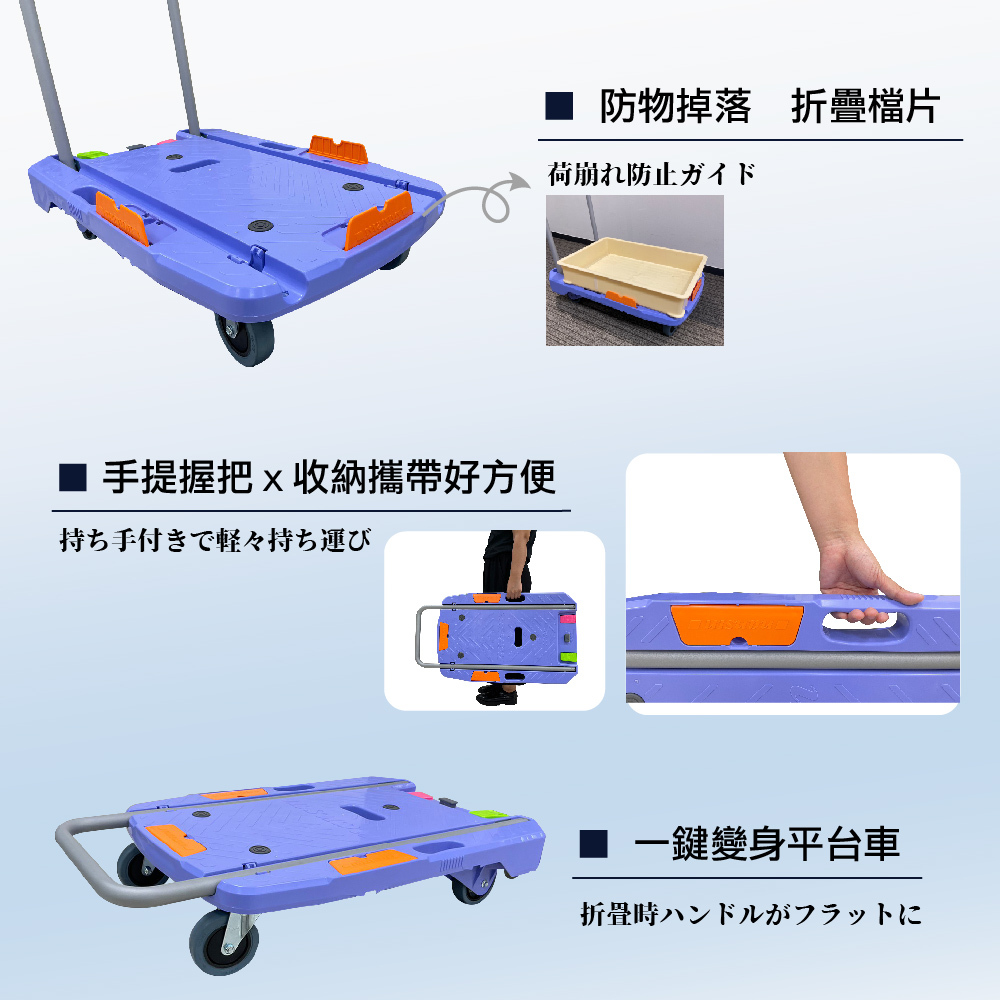 ■ 防物掉落　折疊檔片

荷崩れ防止ガイド

■ 手提握把 x 收納攜帶好方便

持ち手付きで軽々持ち運び

■ 一鍵變身平台車

折畳時ハンドルがフラットに