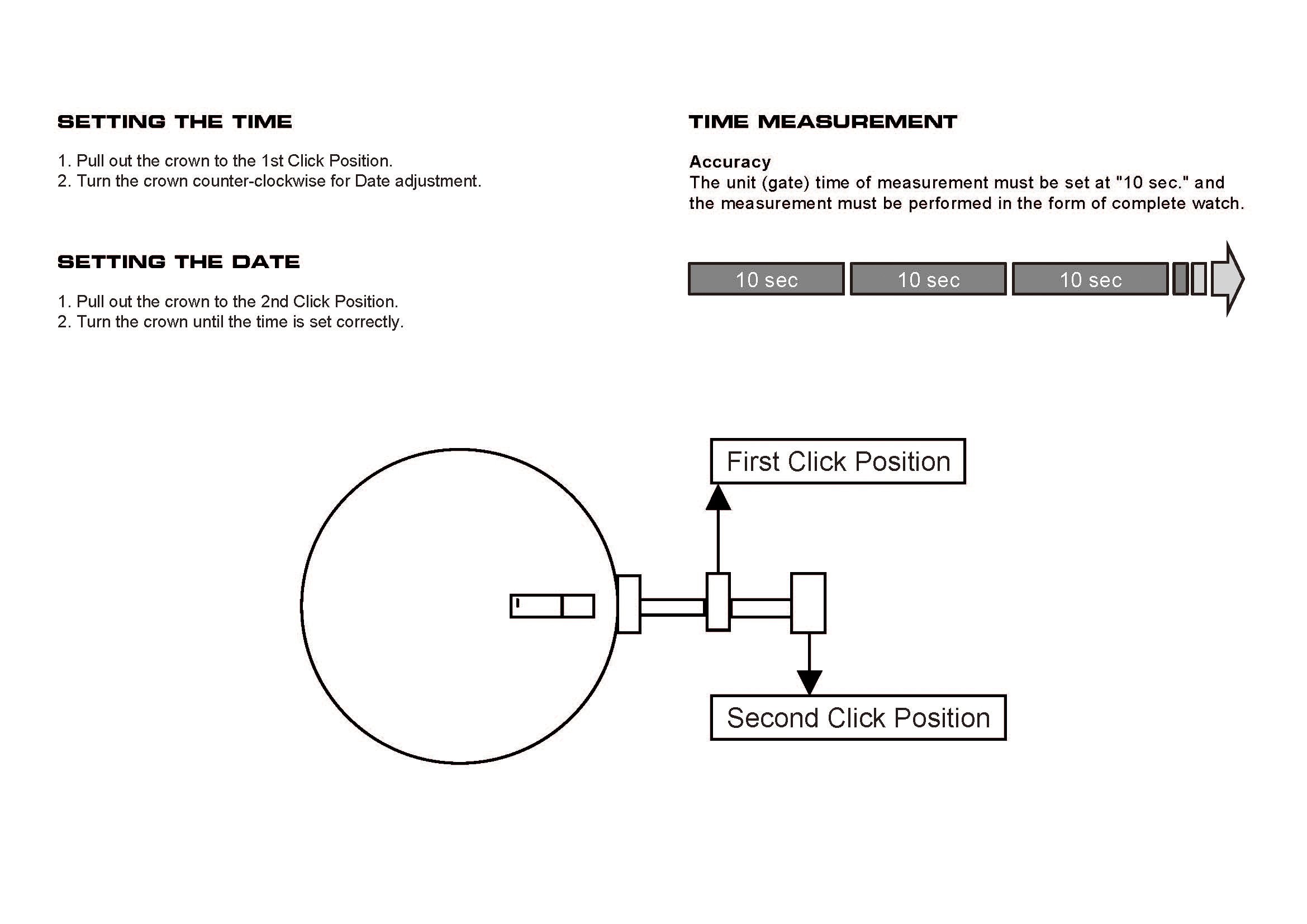 SETTING THE TIME

1. Pull out the crown to the 1st Click Position.
2. Turn the crown counter-clockwise for Date adjustment.

SETTING THE DATE

1. Pull out the crown to the 2nd Click Position.
2. Turn the crown until the time is set correctly.

TIME MEASUREMENT

Accuracy
The unit (gate) time of measurement must be set at "10 sec." and the measurement must be performed in the form of complete watch.

10 sec
10 sec
10 sec

First Click Position

Second Click Position