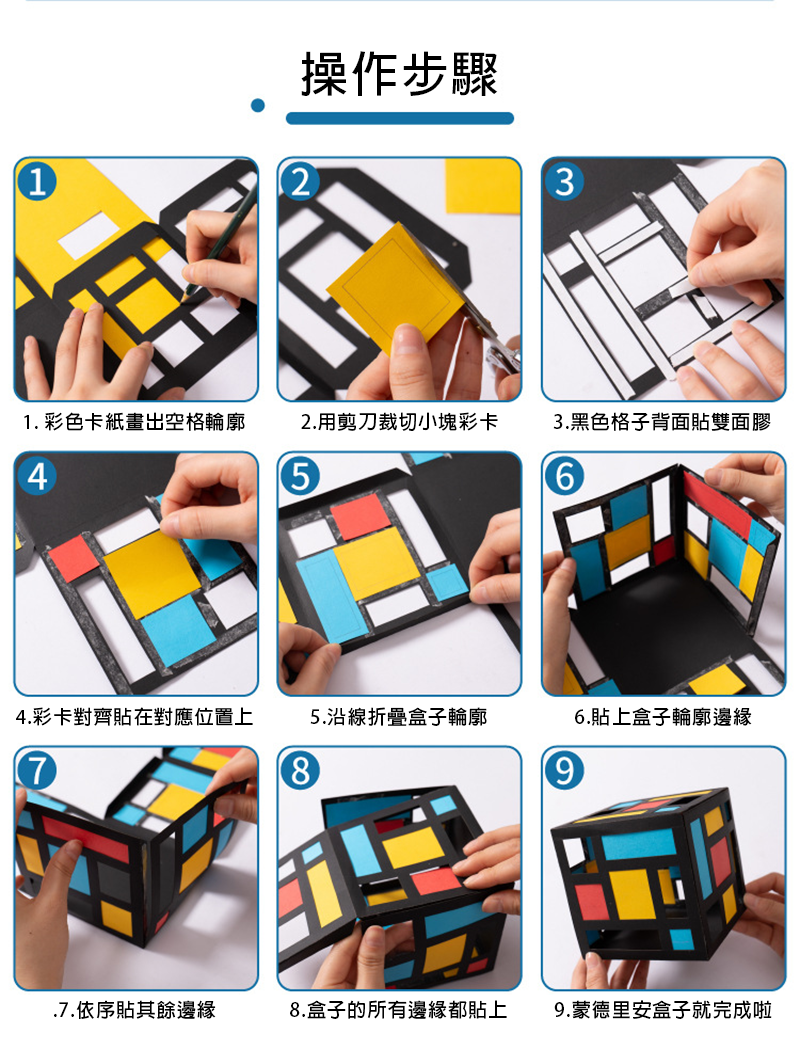 操作步驟

1
1. 彩色卡紙畫出空格輪廓

2
2.用剪刀裁切小塊彩卡

3
3.黑色格子背面貼雙面膠

4
4.彩卡對齊貼在對應位置上

5
5.沿線折疊盒子輪廓

6
6.貼上盒子輪廓邊緣

7
.7.依序貼其餘邊緣

8
8.盒子的所有邊緣都貼上

9
9.蒙德里安盒子就完成啦