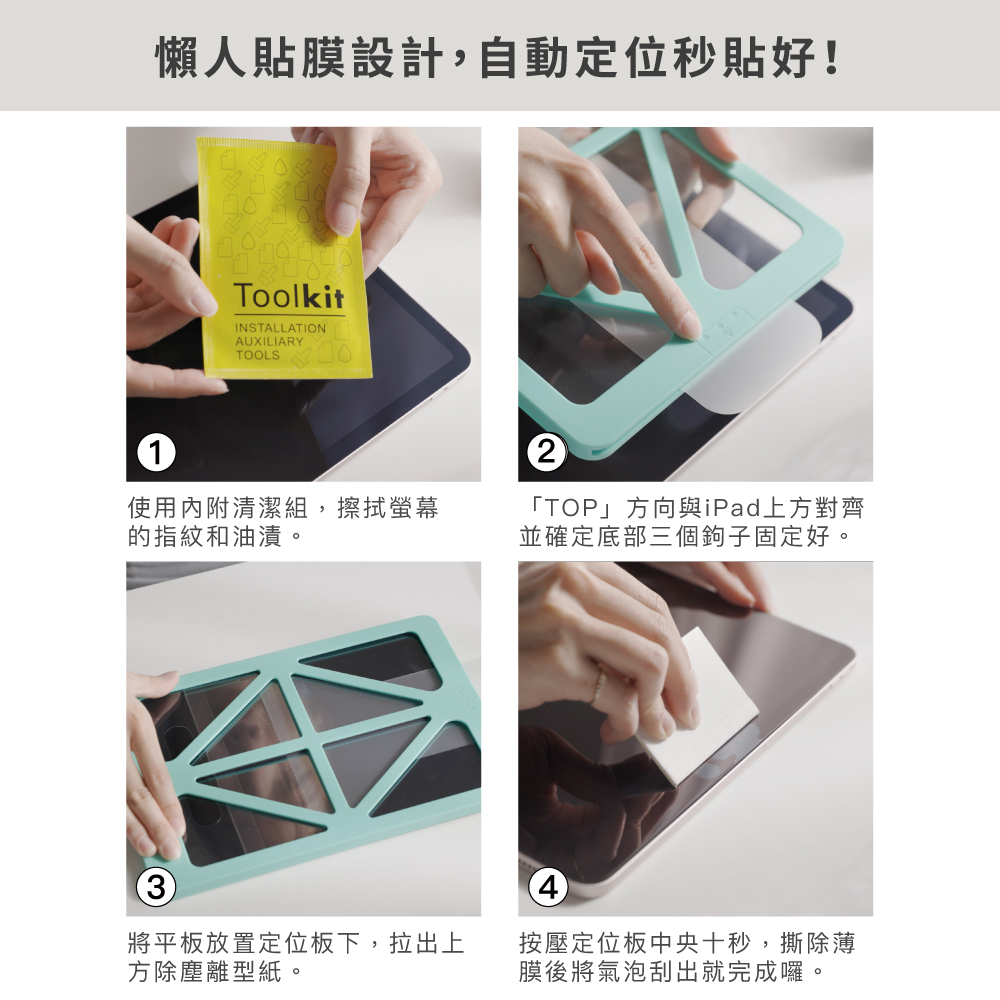 懶人貼膜設計，自動定位秒貼好！

Toolkit
INSTALLATION AUXILIARY TOOLS

1

使用內附清潔組，擦拭螢幕的指紋和油漬。

2

「TOP」方向與iPad上方對齊並確定底部三個鉤子固定好。

3

將平板放置定位板下，拉出上方除塵離型紙。

4

按壓定位板中央十秒，撕除薄膜後將氣泡刮出就完成囉。