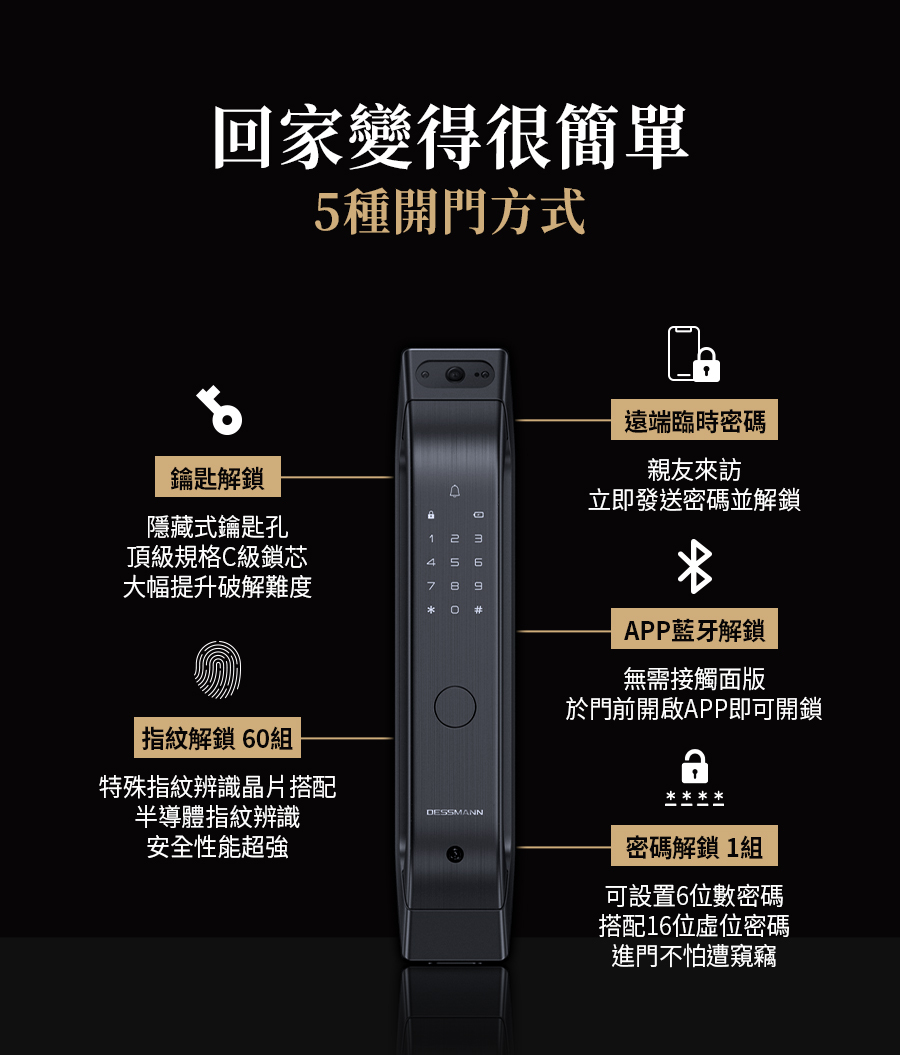 回家變得很簡單
5種開門方式

鑰匙解鎖

隱藏式鑰匙孔
頂級規格C級鎖芯
大幅提升破解難度

指紋解鎖 60組

特殊指紋辨識晶片搭配
半導體指紋辨識
安全性能超強

1 2 3
4 5 6
7 8 9
* 0 #

DESSMANN

遠端臨時密碼

親友來訪
立即發送密碼並解鎖

APP藍牙解鎖

無需接觸面版
於門前開啟APP即可開鎖

****

密碼解鎖 1組

可設置6位數密碼
搭配16位虛位密碼
進門不怕遭窺竊