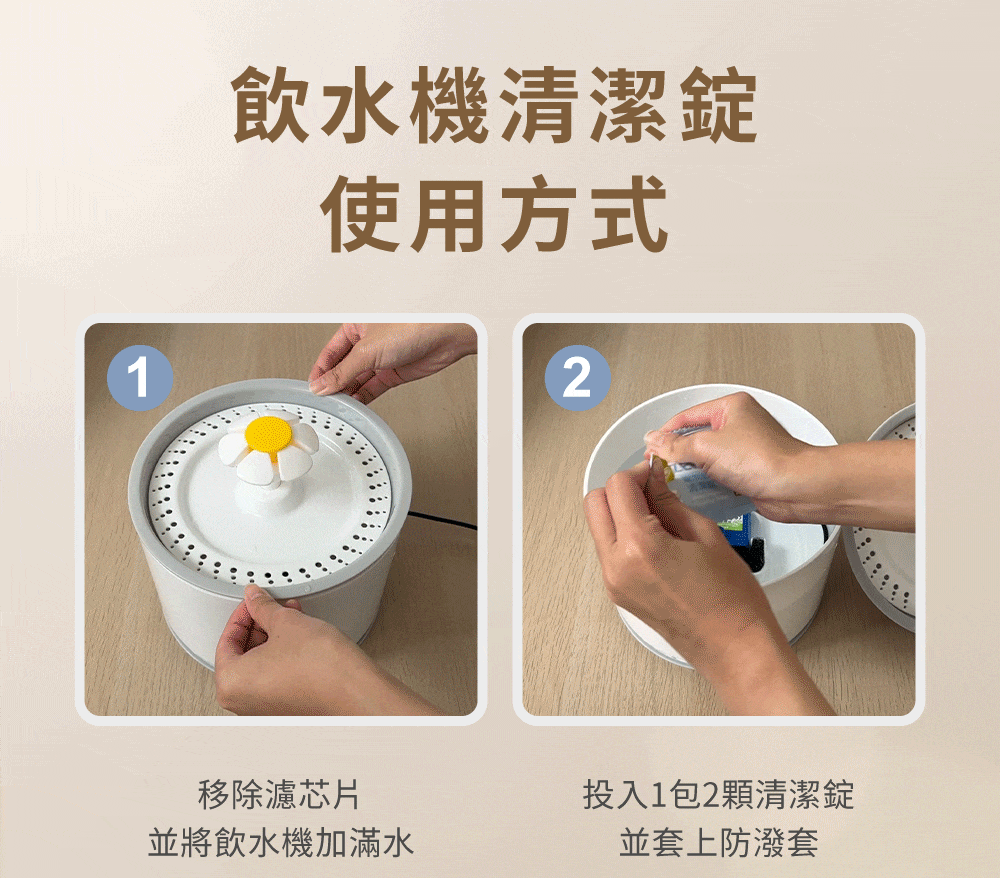 飲水機清潔錠
使用方式

1

2

移除濾芯片
並將飲水機加滿水

投入1包2顆清潔錠
並套上防潑套