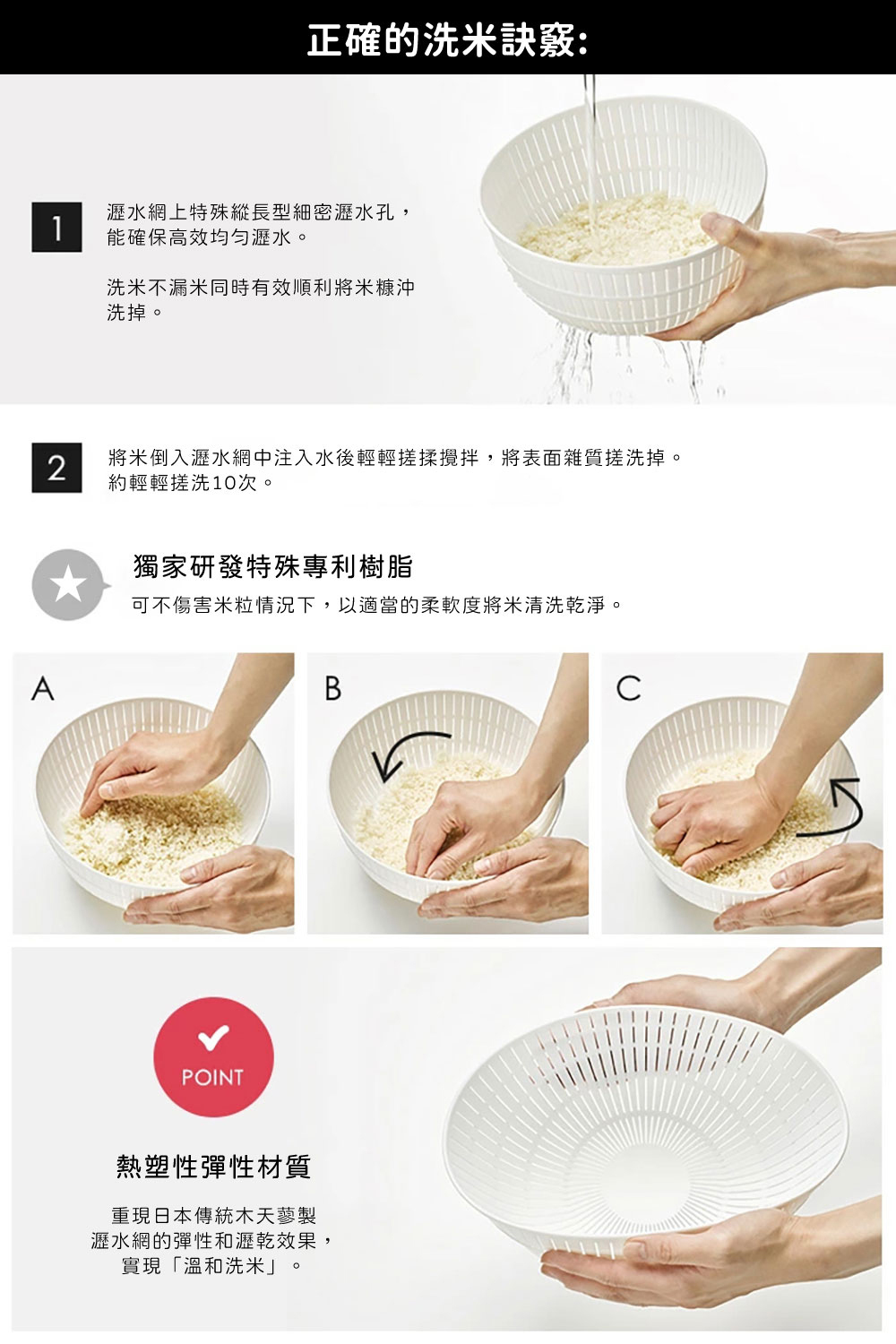 正確的洗米訣竅:

1

瀝水網上特殊縱長型細密瀝水孔，能確保高效均勻瀝水。

洗米不漏米同時有效順利將米糠沖洗掉。

2

將米倒入瀝水網中注入水後輕輕搓揉攪拌，將表面雜質搓洗掉。約輕輕搓洗10次。

獨家研發特殊專利樹脂

可不傷害米粒情況下，以適當的柔軟度將米清洗乾淨。

A

B

C

POINT

熱塑性彈性材質

重現日本傳統木天蓼製瀝水網的彈性和瀝乾效果，實現「溫和洗米」。