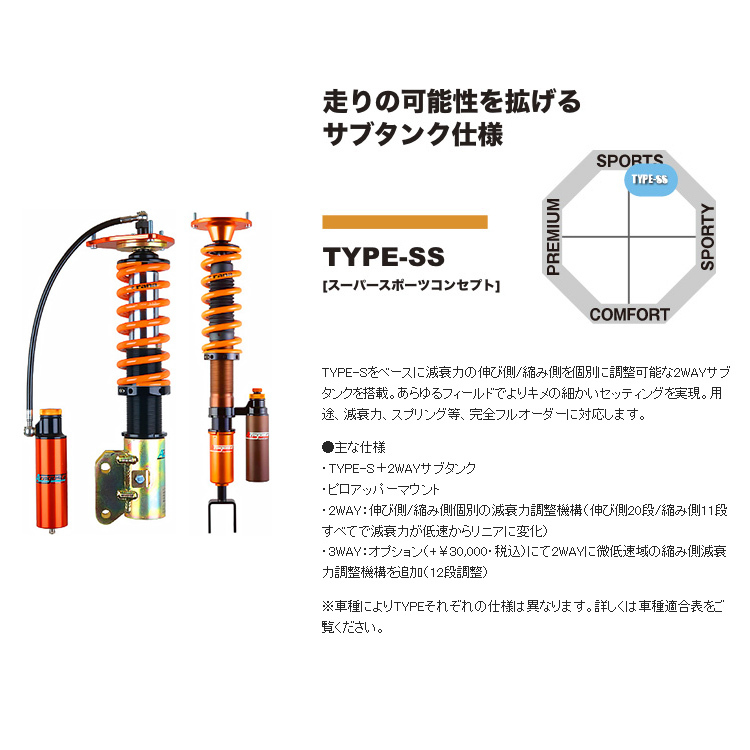 走りの可能性を拡げる
サブタンク仕様

SPORTS
TYPE-SS
PREMIUM
SPORTY
COMFORT

TYPE-SS
[スーパースポーツコンセプト]

TYPE-Sをベースに減衰力の伸び側/縮み側を個別に調整可能な2WAYサブタンクを搭載。あらゆるフィールドでよりキメの細かいセッティングを実現。用途、減衰力、スプリング等、完全フルオーダーに対応します。

●主な仕様
・TYPE-S＋2WAYサブタンク
・ピロアッパーマウント
・2WAY：伸び側/縮み側個別の減衰力調整機構（伸び側20段/縮み側11段すべてで減衰力が低速からリニアに変化）
・3WAY：オプション（＋¥30,000・税込）にて2WAYに微低速域の縮み側減衰力調整機構を追加（12段調整）

※車種によりTYPEそれぞれの仕様は異なります。詳しくは車種適合表をご覧ください。