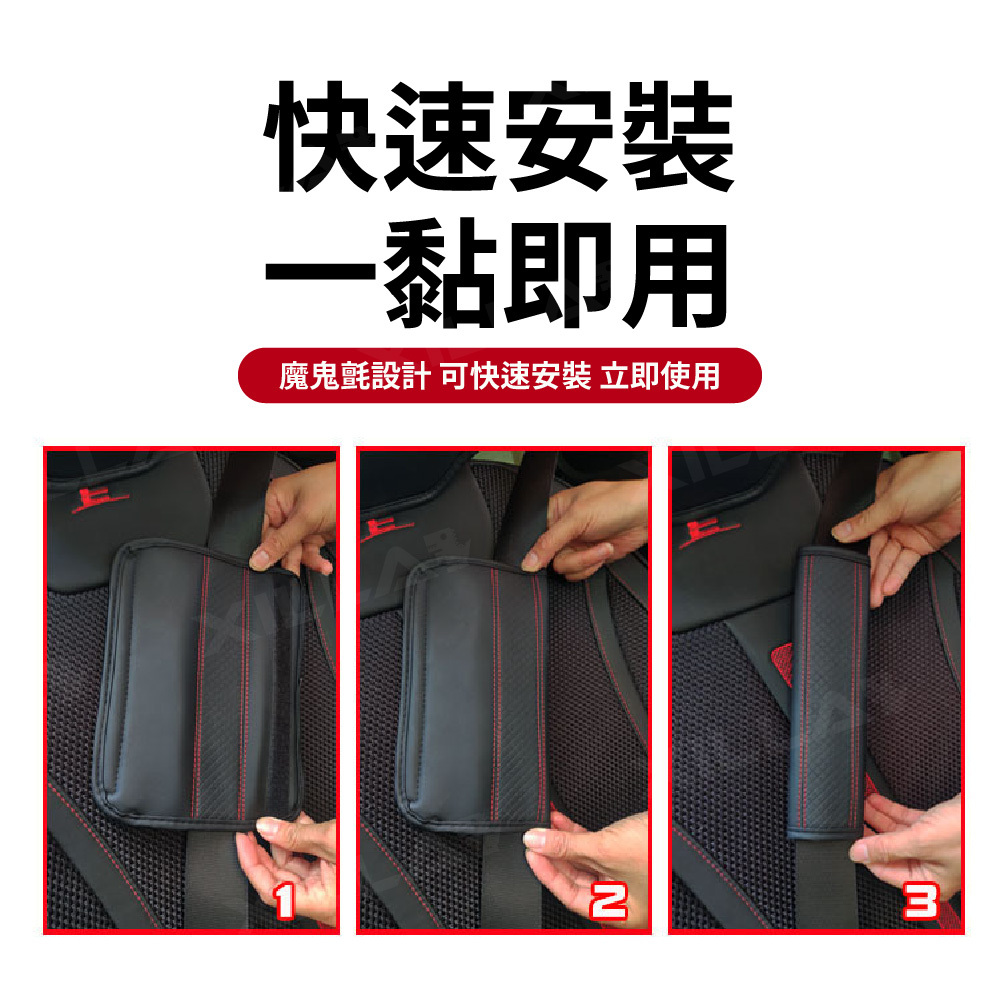 快速安裝
一黏即用

魔鬼氈設計 可快速安裝 立即使用

1

2

3