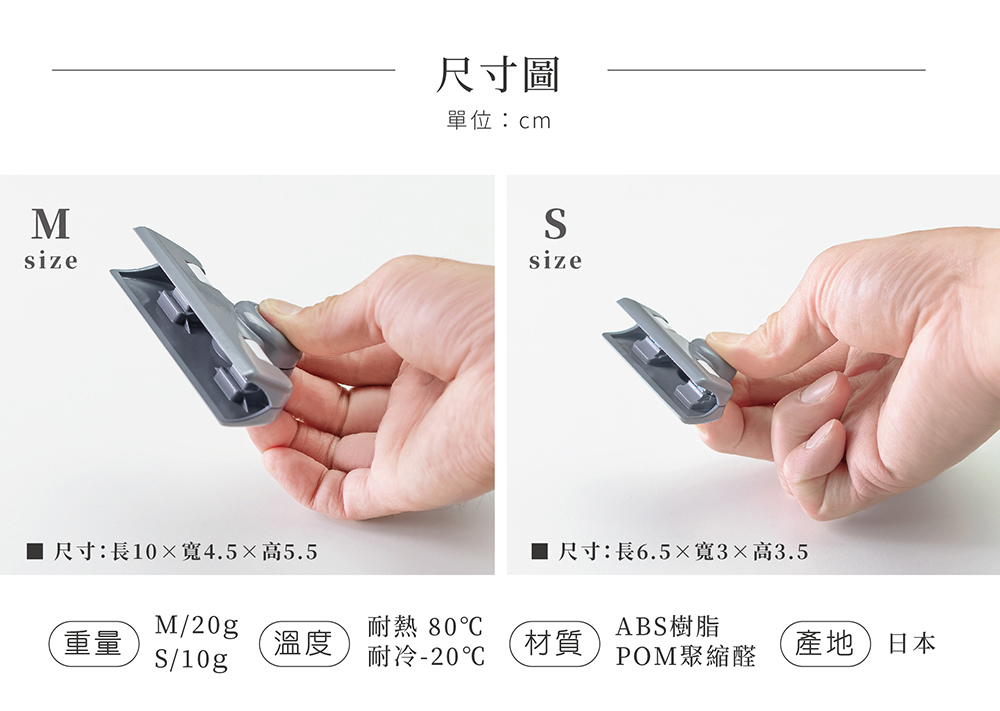 尺寸圖

單位：cm

M
size

■ 尺寸：長10×寬4.5×高5.5

S
size

■ 尺寸：長6.5×寬3×高3.5

重量 M/20g
S/10g

溫度 耐熱 80℃
耐冷-20℃

材質 ABS樹脂
POM聚縮醛

產地 日本