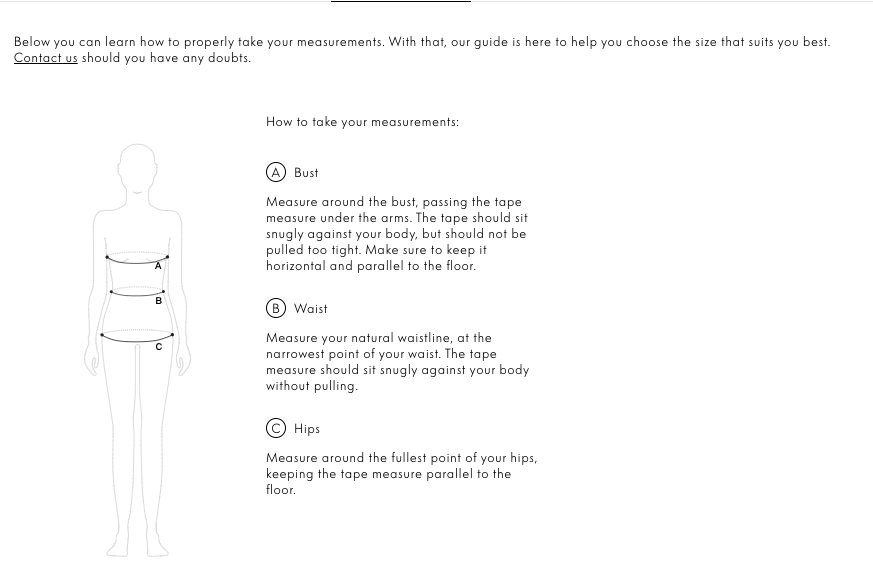 Below you can learn how to properly take your measurements. With that, our guide is here to help you choose the size that suits you best. Contact us should you have any doubts.

A

B

C

How to take your measurements:

A Bust

Measure around the bust, passing the tape measure under the arms. The tape should sit snugly against your body, but should not be pulled too tight. Make sure to keep it horizontal and parallel to the floor.

B Waist

Measure your natural waistline, at the narrowest point of your waist. The tape measure should sit snugly against your body without pulling.

C Hips

Measure around the fullest point of your hips, keeping the tape measure parallel to the floor.