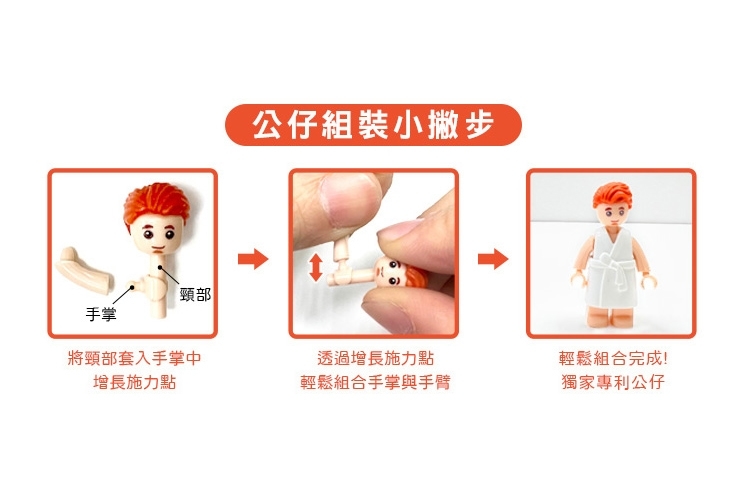 公仔組裝小撇步

頸部
手掌

將頸部套入手掌中
增長施力點

透過增長施力點
輕鬆組合手掌與手臂

輕鬆組合完成!
獨家專利公仔