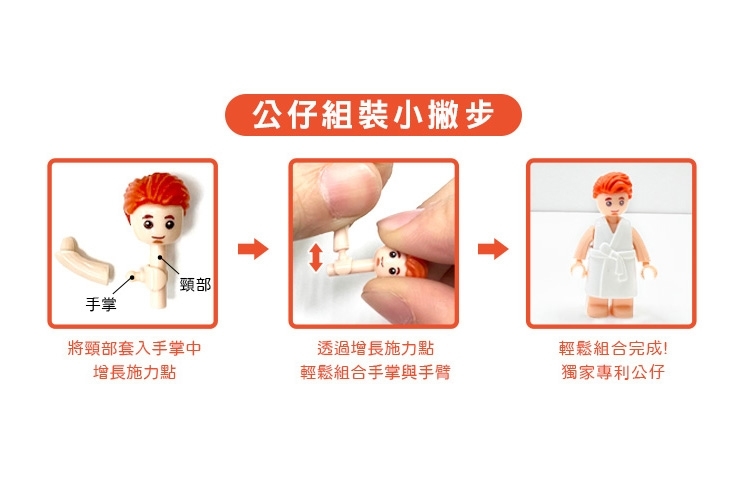 公仔組裝小撇步

頸部
手掌

將頸部套入手掌中
增長施力點

透過增長施力點
輕鬆組合手掌與手臂

輕鬆組合完成!
獨家專利公仔