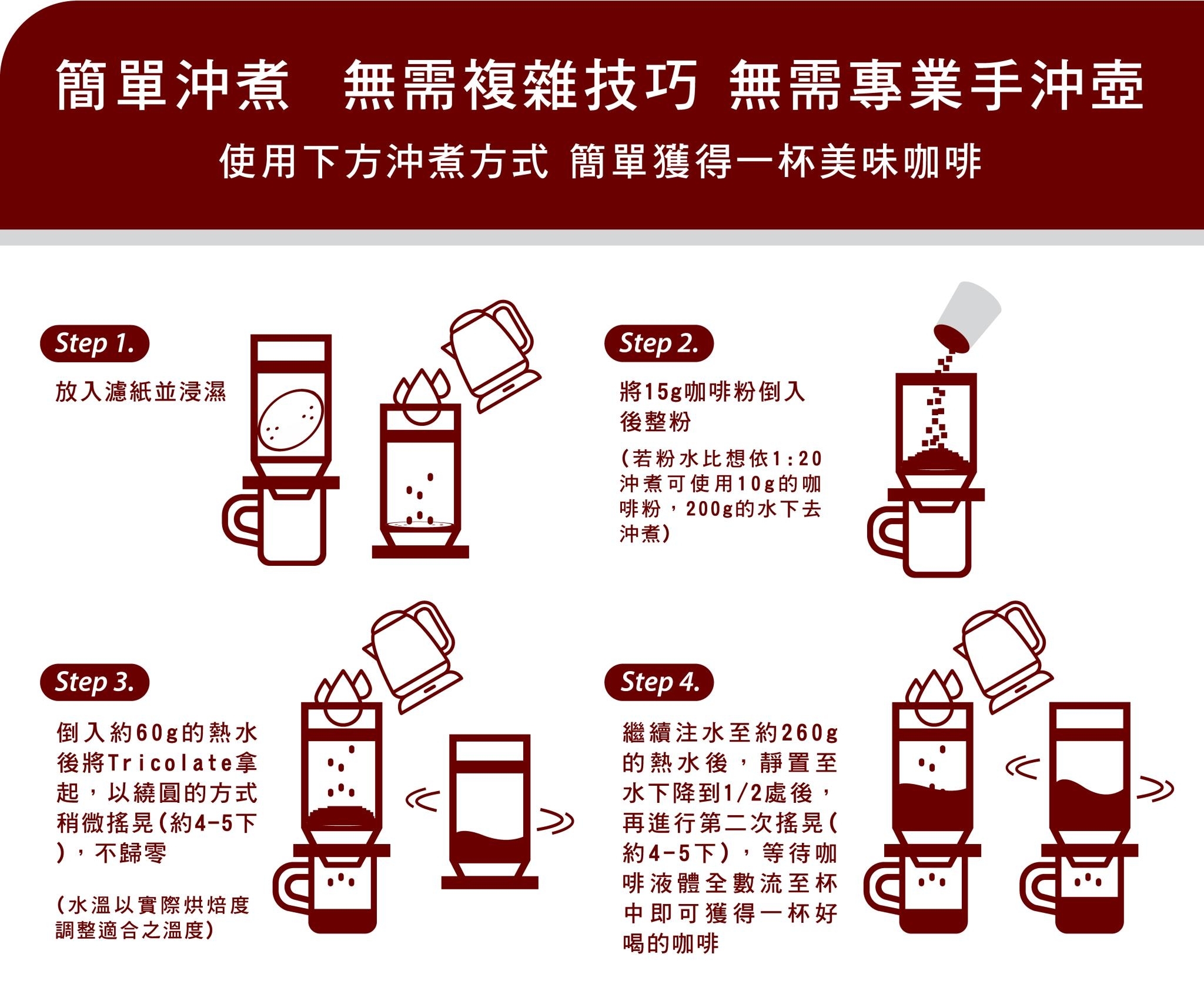 簡單沖煮　無需複雜技巧 無需專業手沖壺

使用下方沖煮方式 簡單獲得一杯美味咖啡

Step 1.

放入濾紙並浸濕

Step 2.

將15g咖啡粉倒入後整粉

(若粉水比想依1:20沖煮可使用10g的咖啡粉，200g的水下去沖煮)

Step 3.

倒入約60g的熱水後將Tricolate拿起，以繞圓的方式稍微搖晃(約4-5下)，不歸零

(水溫以實際烘焙度調整適合之溫度)

Step 4.

繼續注水至約260g的熱水後，靜置至水下降到1/2處後，再進行第二次搖晃(約4-5下)，等待咖啡液體全數流至杯中即可獲得一杯好喝的咖啡