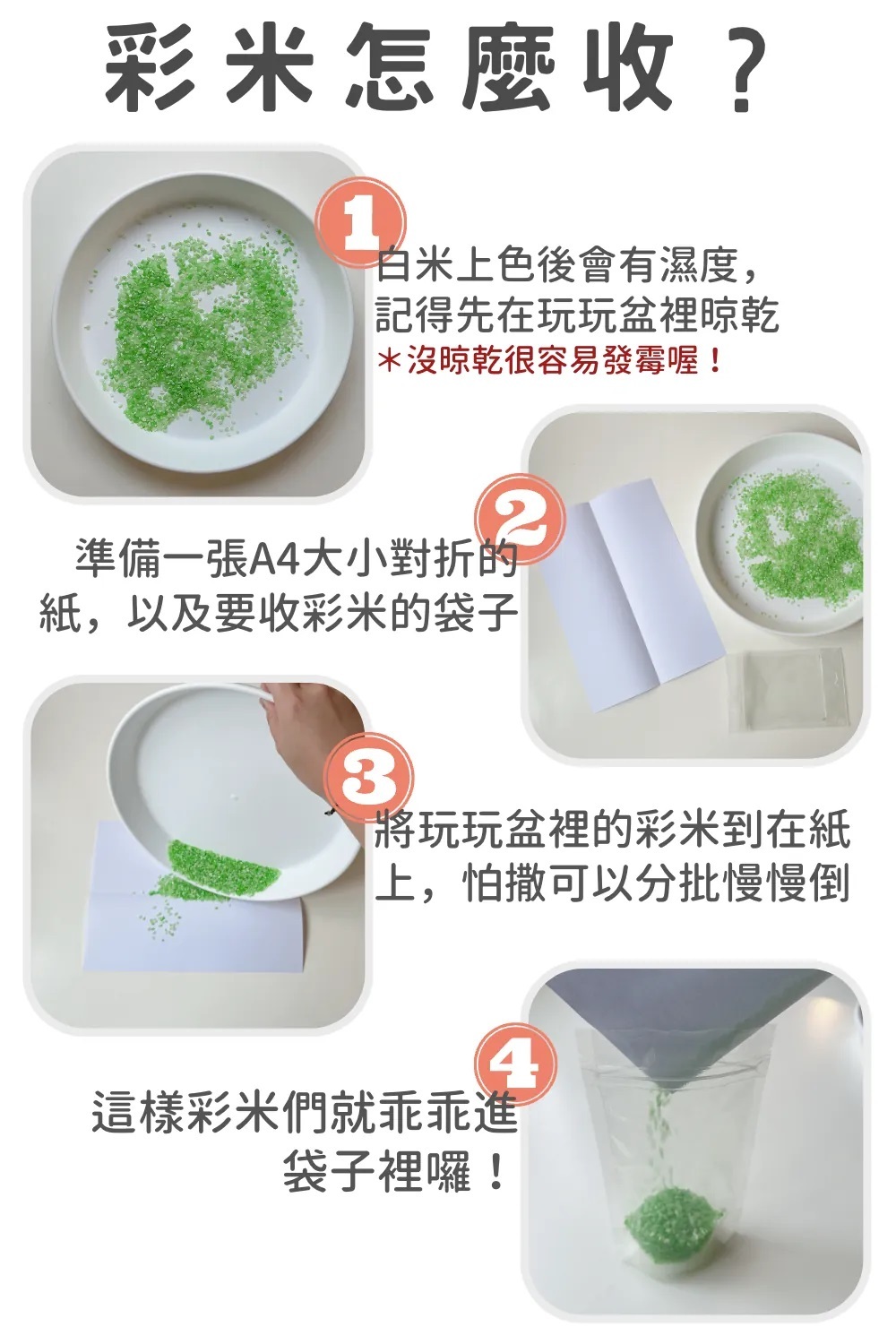 彩米怎麼收？

1

白米上色後會有濕度，記得先在玩玩盆裡晾乾

＊沒晾乾很容易發霉喔！

2

準備一張A4大小對折的紙，以及要收彩米的袋子

3

將玩玩盆裡的彩米到在紙上，怕撒可以分批慢慢倒

4

這樣彩米們就乖乖進袋子裡囉！