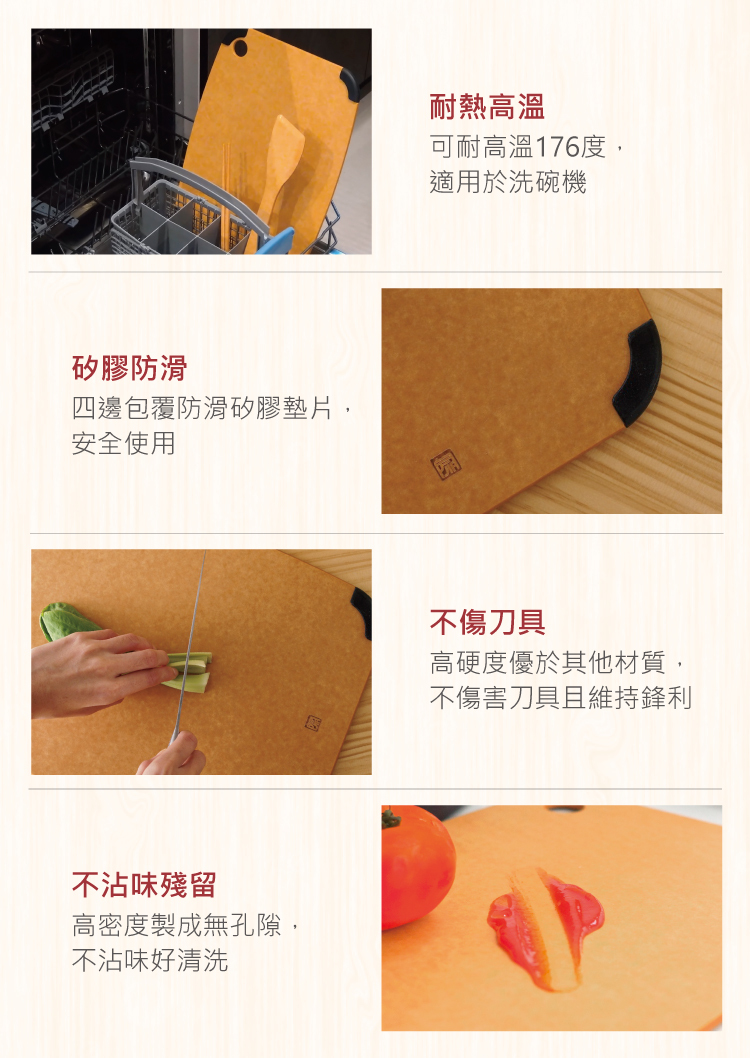 耐熱高溫

可耐高溫176度，適用於洗碗機

矽膠防滑

四邊包覆防滑矽膠墊片，安全使用

不傷刀具

高硬度優於其他材質，不傷害刀具且維持鋒利

不沾味殘留

高密度製成無孔隙，不沾味好清洗