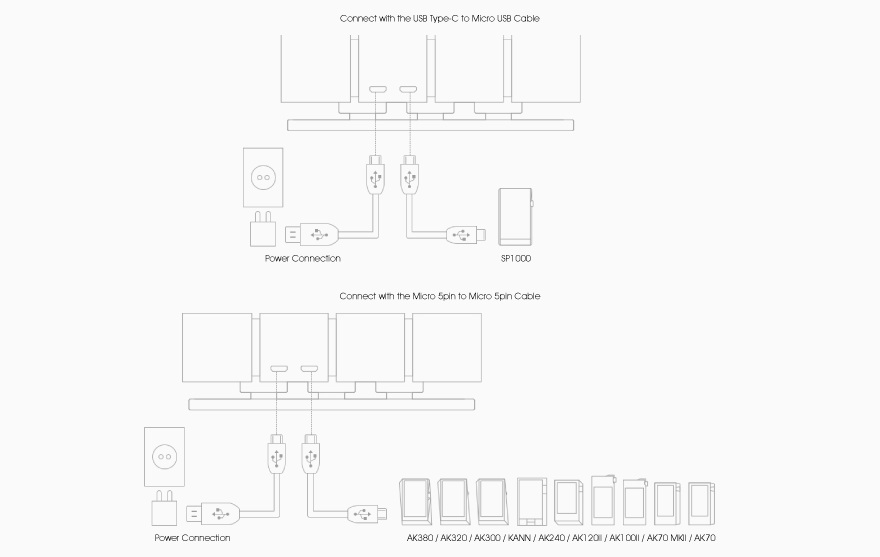 Connect with the USB Type-C to Micro USB Cable

Power Connection

SP1000

Connect with the Micro 5pin to Micro 5pin Cable

Power Connection

AK380 / AK320 / AK300 / KANN / AK240 / AK120II / AK100II / AK70 MKII / AK70