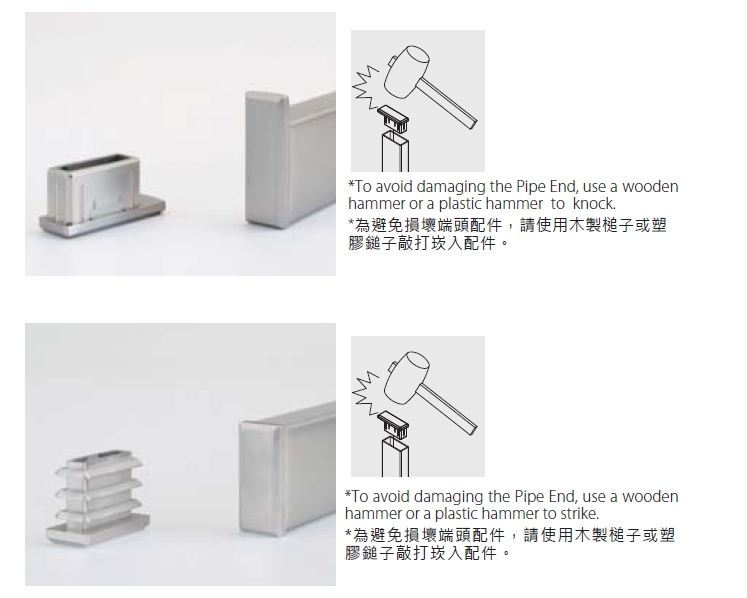 *To avoid damaging the Pipe End, use a wooden hammer or a plastic hammer to knock.
*為避免損壞端頭配件，請使用木製槌子或塑膠鎚子敲打崁入配件。

*To avoid damaging the Pipe End, use a wooden hammer or a plastic hammer to strike.
*為避免損壞端頭配件，請使用木製槌子或塑膠鎚子敲打崁入配件。