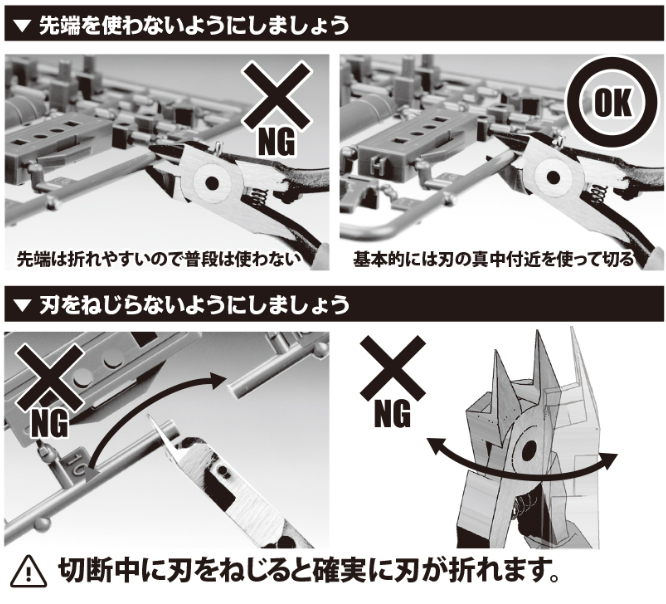 ▼ 先端を使わないようにしましょう

NG

先端は折れやすいので普段は使わない

OK

基本的には刃の真中付近を使って切る

▼ 刃をねじらないようにしましょう

NG

10

NG

切断中に刃をねじると確実に刃が折れます。