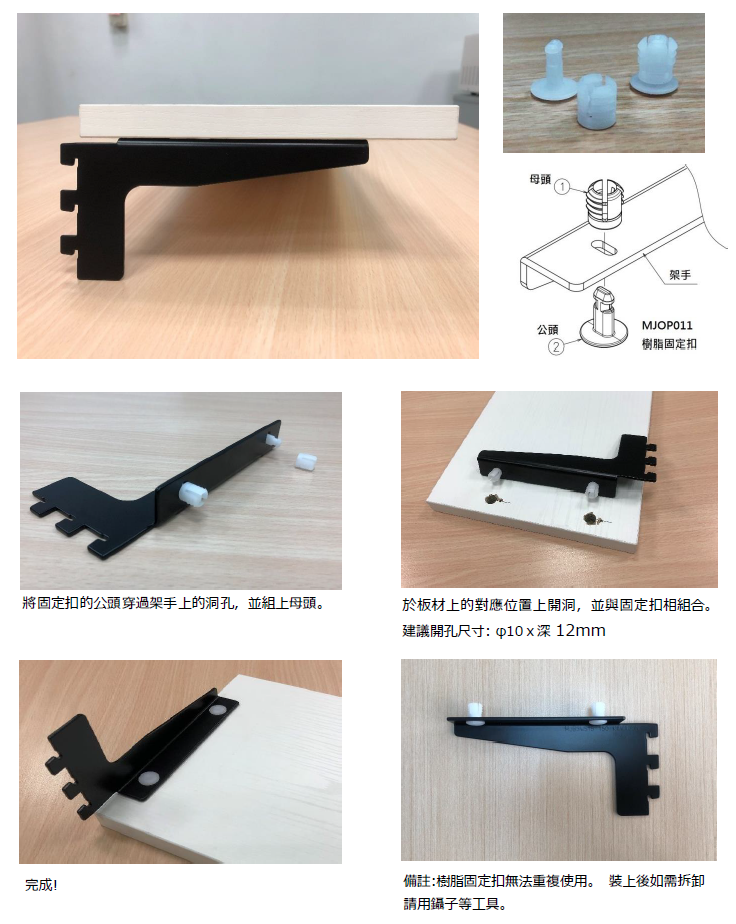 母頭
①
架手
公頭
②
MJOP011
樹脂固定扣

將固定扣的公頭穿過架手上的洞孔，並組上母頭。

於板材上的對應位置上開洞，並與固定扣相組合。
建議開孔尺寸: φ10 x 深 12mm

完成!

備註:樹脂固定扣無法重複使用。 裝上後如需拆卸請用鑷子等工具。