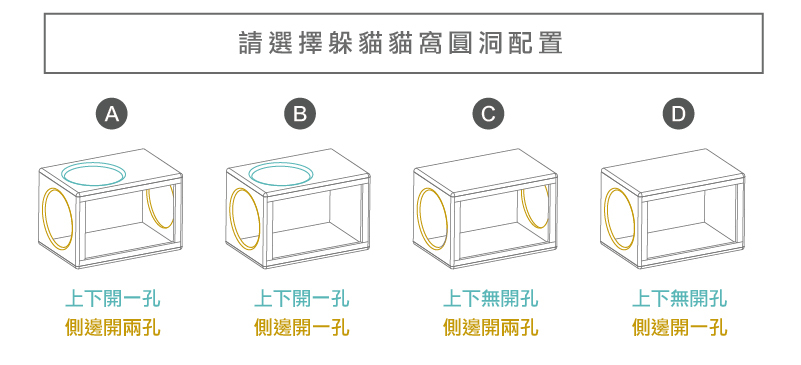 請選擇躲貓貓窩圓洞配置

A

上下開一孔
側邊開兩孔

B

上下開一孔
側邊開一孔

C

上下無開孔
側邊開兩孔

D

上下無開孔
側邊開一孔