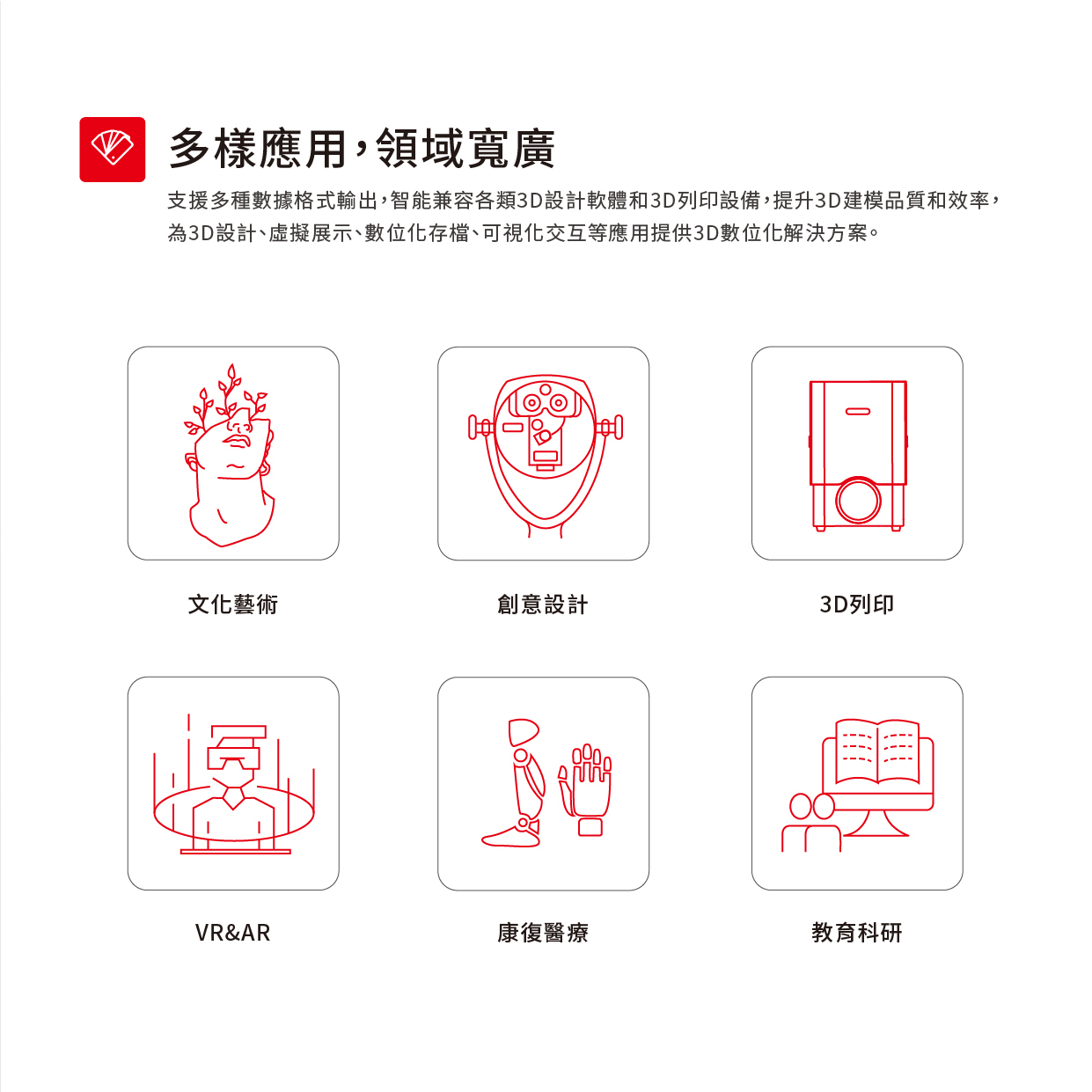 多樣應用，領域寬廣

支援多種數據格式輸出，智能兼容各類3D設計軟體和3D列印設備，提升3D建模品質和效率，為3D設計、虛擬展示、數位化存檔、可視化交互等應用提供3D數位化解決方案。

文化藝術

創意設計

3D列印

VR&AR

康復醫療

教育科研