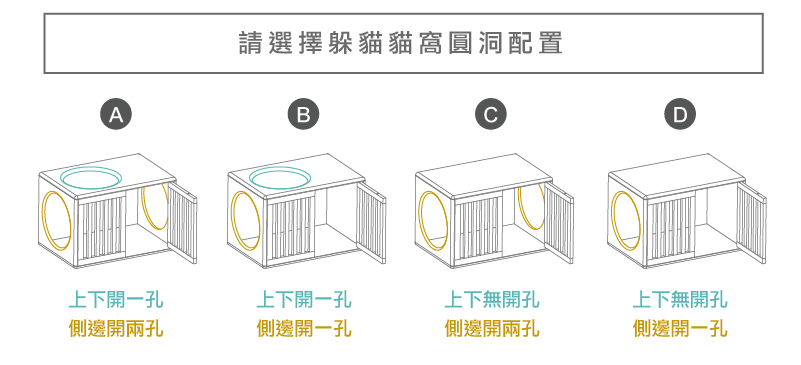 請選擇躲貓貓窩圓洞配置

A

上下開一孔
側邊開兩孔

B

上下開一孔
側邊開一孔

C

上下無開孔
側邊開兩孔

D

上下無開孔
側邊開一孔