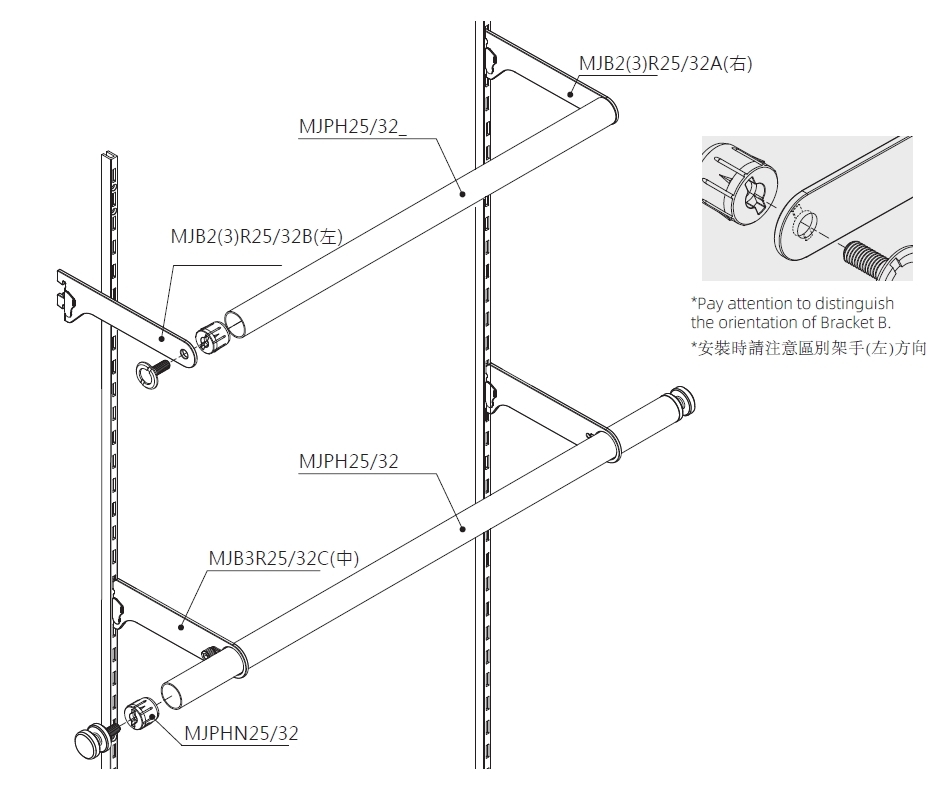 MJB2(3)R25/32A(右)

MJPH25/32_

MJB2(3)R25/32B(左)

*Pay attention to distinguish the orientation of Bracket B.

*安裝時請注意區別架手(左)方向

MJPH25/32

MJB3R25/32C(中)

MJPHN25/32