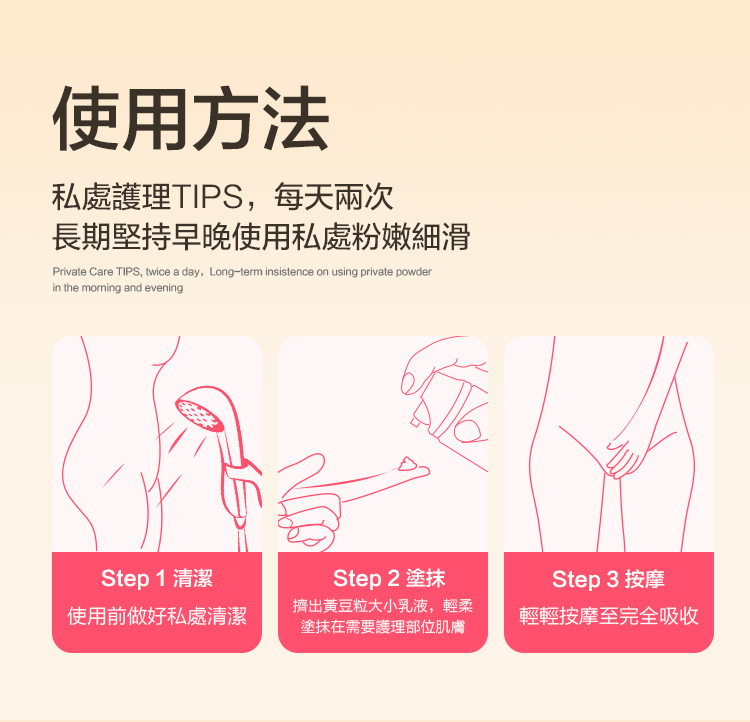 使用方法

私處護理TIPS，每天兩次
長期堅持早晚使用私處粉嫩細滑

Private Care TIPS, twice a day，Long-term insistence on using private powder in the morning and evening

Step 1 清潔
使用前做好私處清潔

Step 2 塗抹
擠出黃豆粒大小乳液，輕柔塗抹在需要護理部位肌膚

Step 3 按摩
輕輕按摩至完全吸收