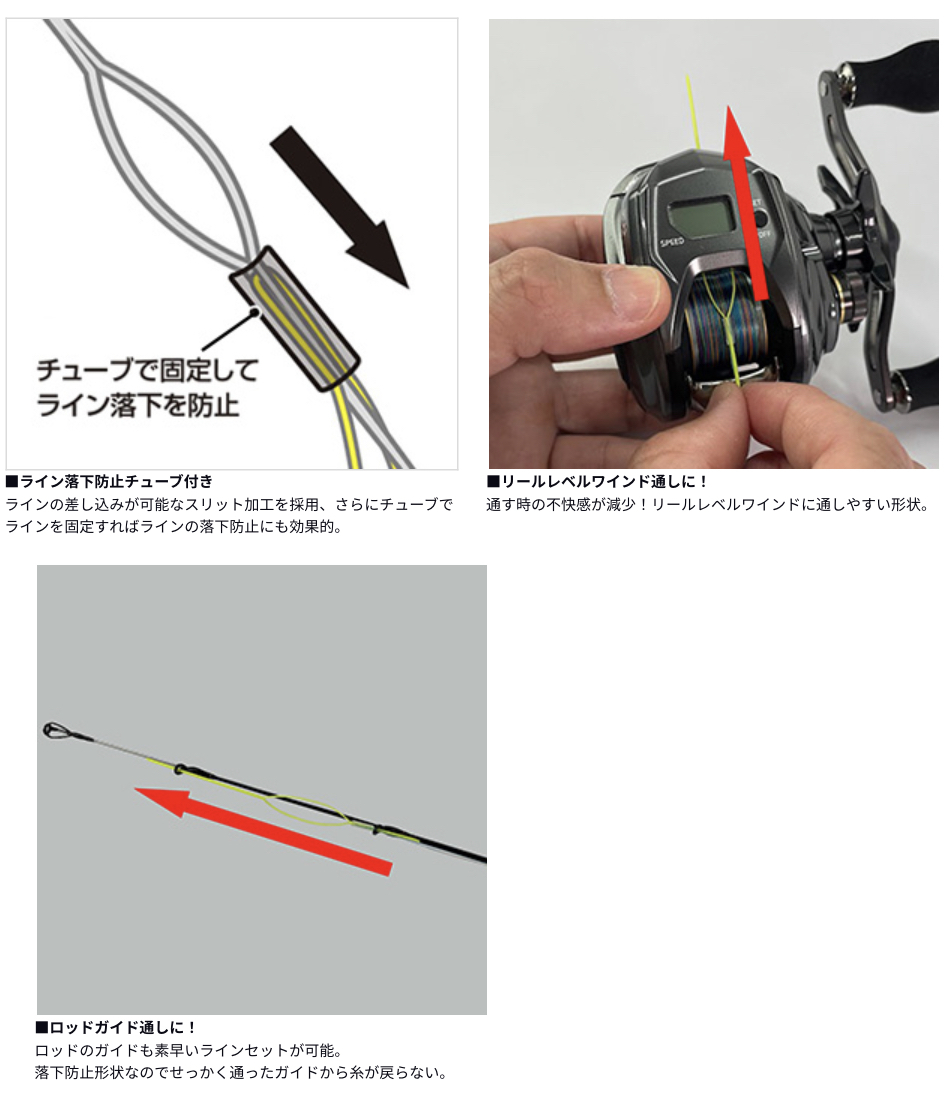 チューブで固定して
ライン落下を防止

■ライン落下防止チューブ付き
ラインの差し込みが可能なスリット加工を採用、さらにチューブでラインを固定すればラインの落下防止にも効果的。

SPEED

■リールレベルワインド通しに！
通す時の不快感が減少！リールレベルワインドに通しやすい形状。

■ロッドガイド通しに！
ロッドのガイドも素早いラインセットが可能。
落下防止形状なのでせっかく通ったガイドから糸が戻らない。