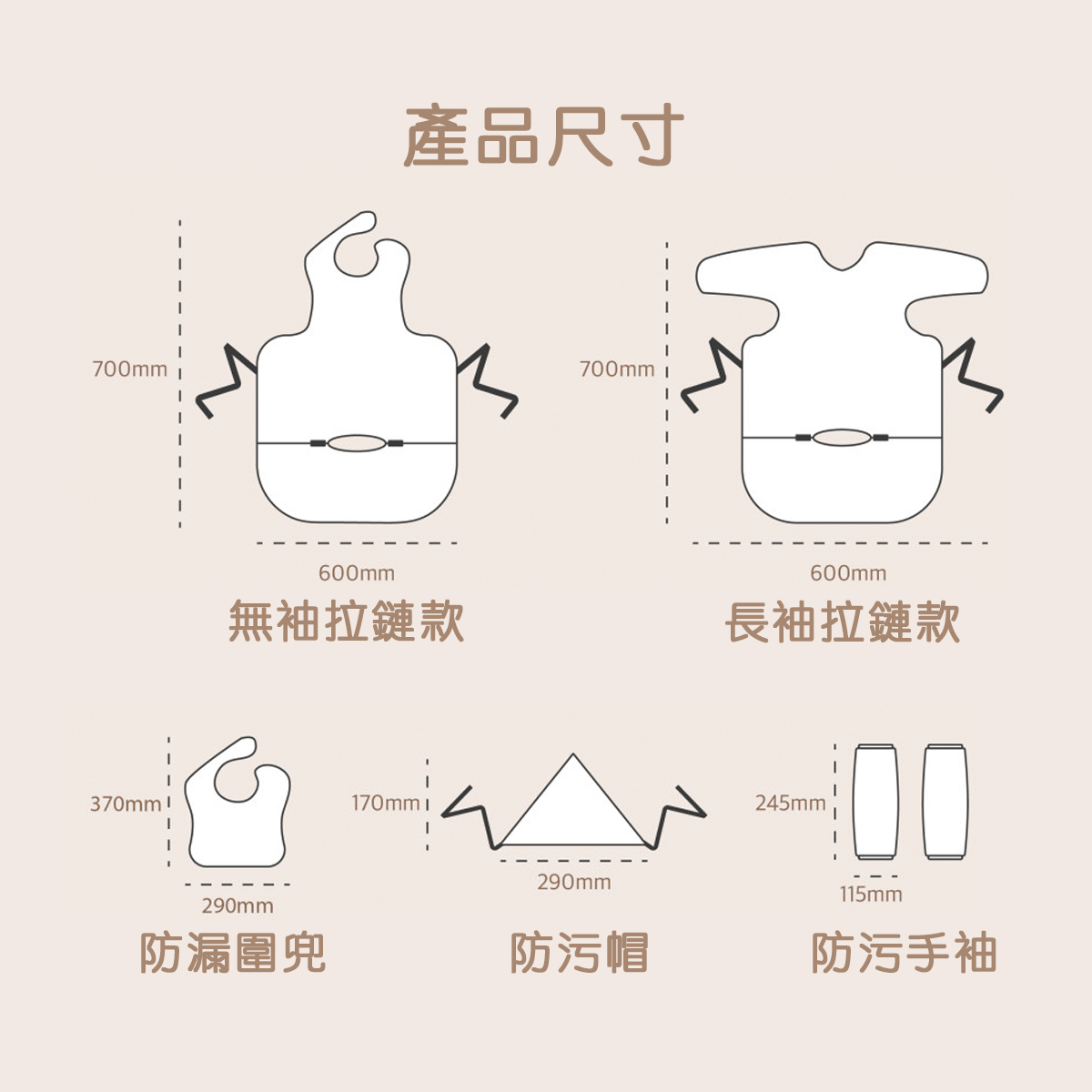 產品尺寸

700mm

600mm

無袖拉鏈款

700mm

600mm

長袖拉鏈款

370mm

290mm

防漏圍兜

170mm

290mm

防污帽

245mm

115mm

防污手袖