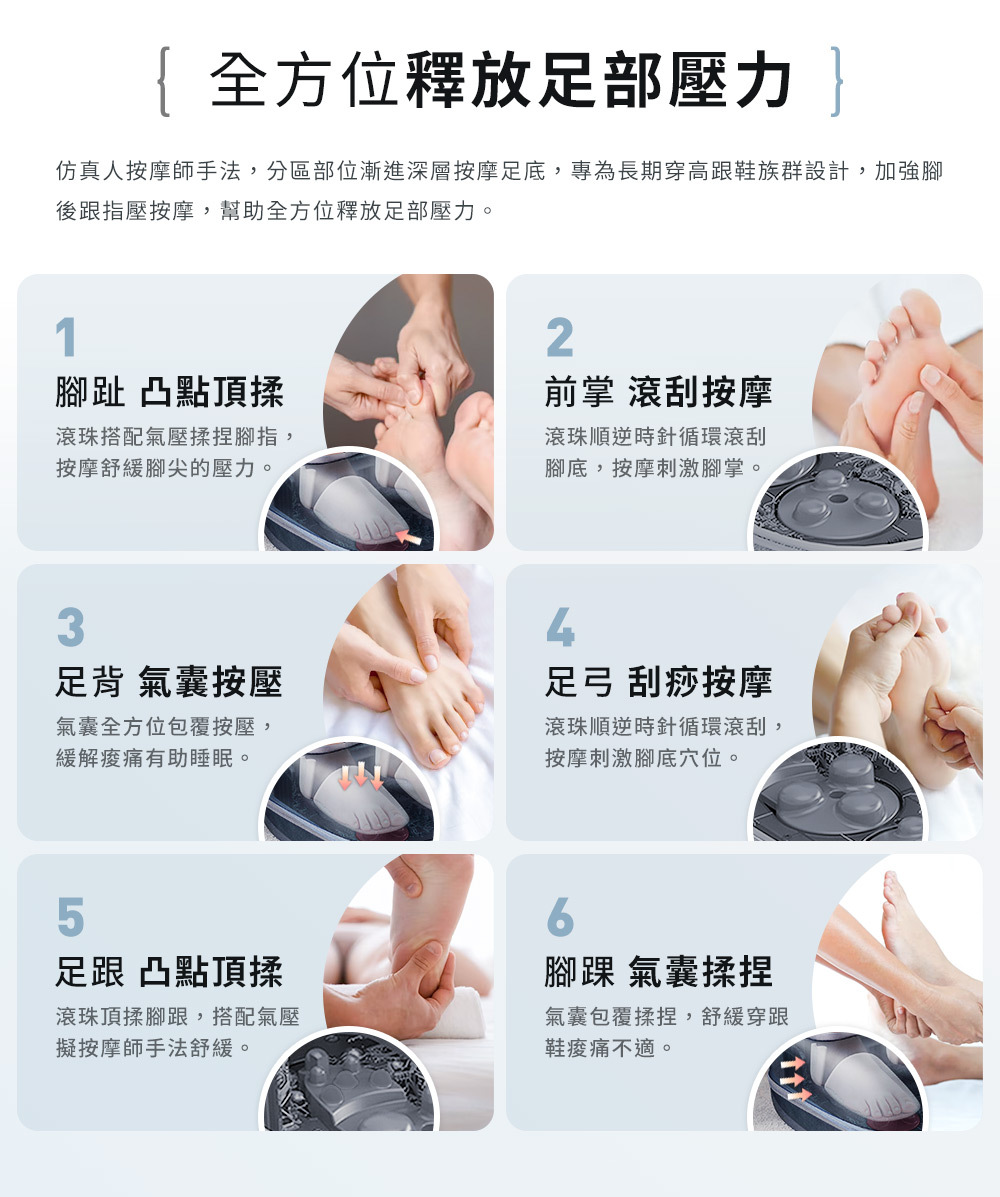 { 全方位釋放足部壓力 }

仿真人按摩師手法，分區部位漸進深層按摩足底，專為長期穿高跟鞋族群設計，加強腳後跟指壓按摩，幫助全方位釋放足部壓力。

1
腳趾 凸點頂揉
滾珠搭配氣壓揉捏腳指，按摩舒緩腳尖的壓力。

2
前掌 滾刮按摩
滾珠順逆時針循環滾刮腳底，按摩刺激腳掌。

3
足背 氣囊按壓
氣囊全方位包覆按壓，緩解痠痛有助睡眠。

4
足弓 刮痧按摩
滾珠順逆時針循環滾刮，按摩刺激腳底穴位。

5
足跟 凸點頂揉
滾珠頂揉腳跟，搭配氣壓擬按摩師手法舒緩。

6
腳踝 氣囊揉捏
氣囊包覆揉捏，舒緩穿跟鞋痠痛不適。