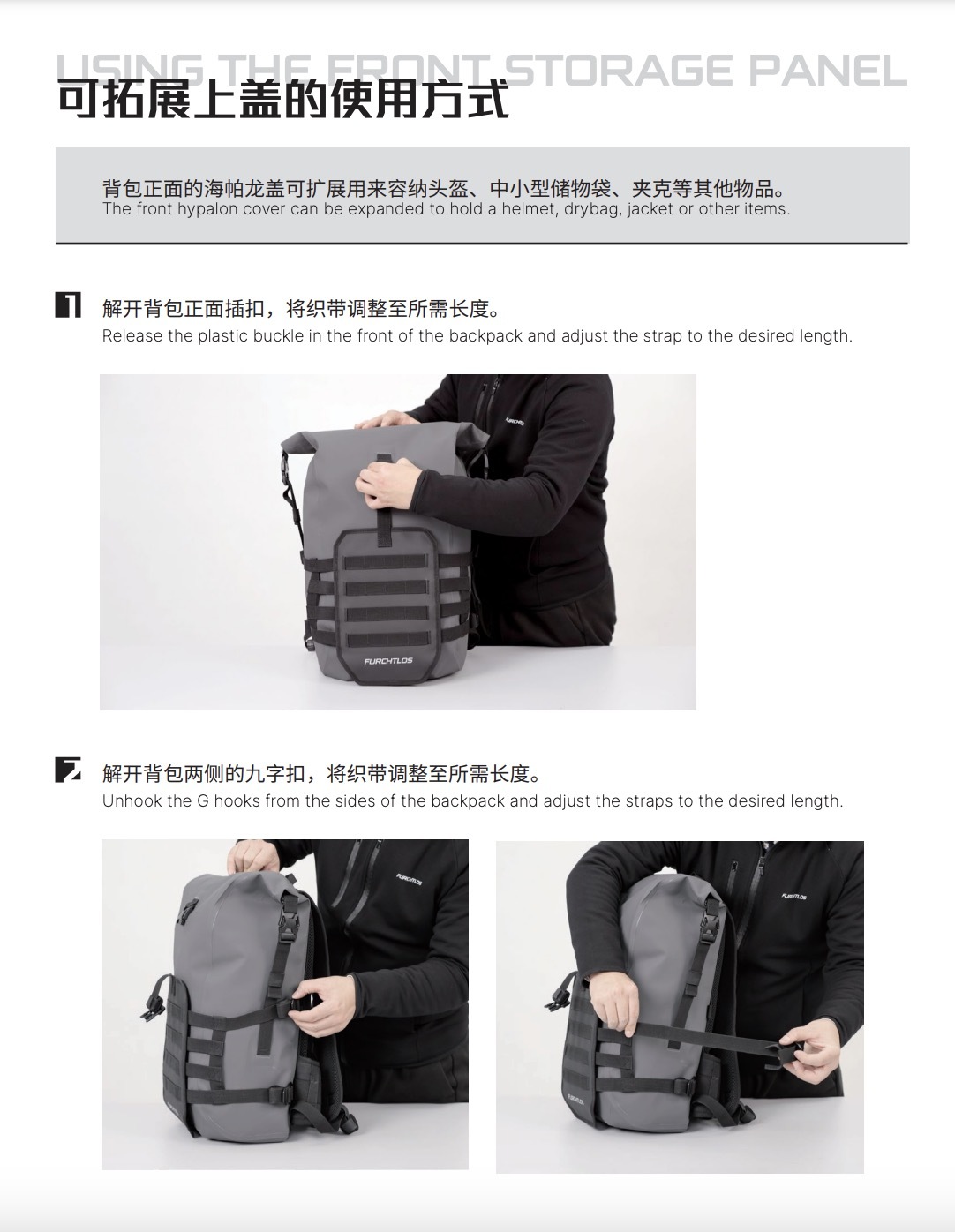 USING THE FRONT STORAGE PANEL
可拓展上盖的使用方式

背包正面的海帕龙盖可扩展用来容纳头盔、中小型储物袋、夹克等其他物品。
The front hypalon cover can be expanded to hold a helmet, drybag, jacket or other items.

1 解开背包正面插扣，将织带调整至所需长度。
Release the plastic buckle in the front of the backpack and adjust the strap to the desired length.

FURCHTLOS

FURCHTLOS

2 解开背包两侧的九字扣，将织带调整至所需长度。
Unhook the G hooks from the sides of the backpack and adjust the straps to the desired length.

FURCHTLOS

FURCHTLOS

FURCHTLOS