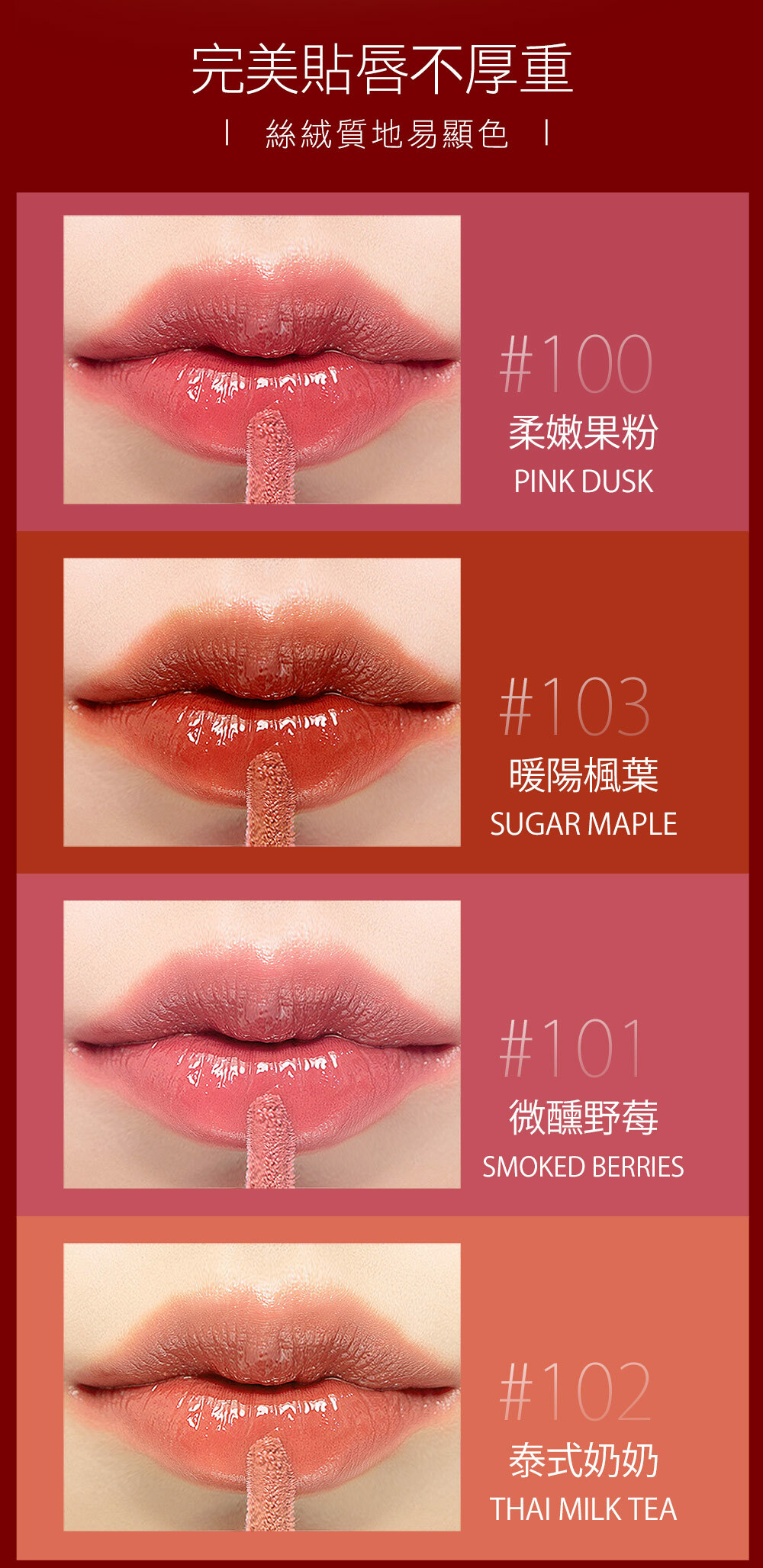 完美貼唇不厚重

| 絲絨質地易顯色 |

#100
柔嫩果粉
PINK DUSK

#103
暖陽楓葉
SUGAR MAPLE

#101
微醺野莓
SMOKED BERRIES

#102
泰式奶奶
THAI MILK TEA